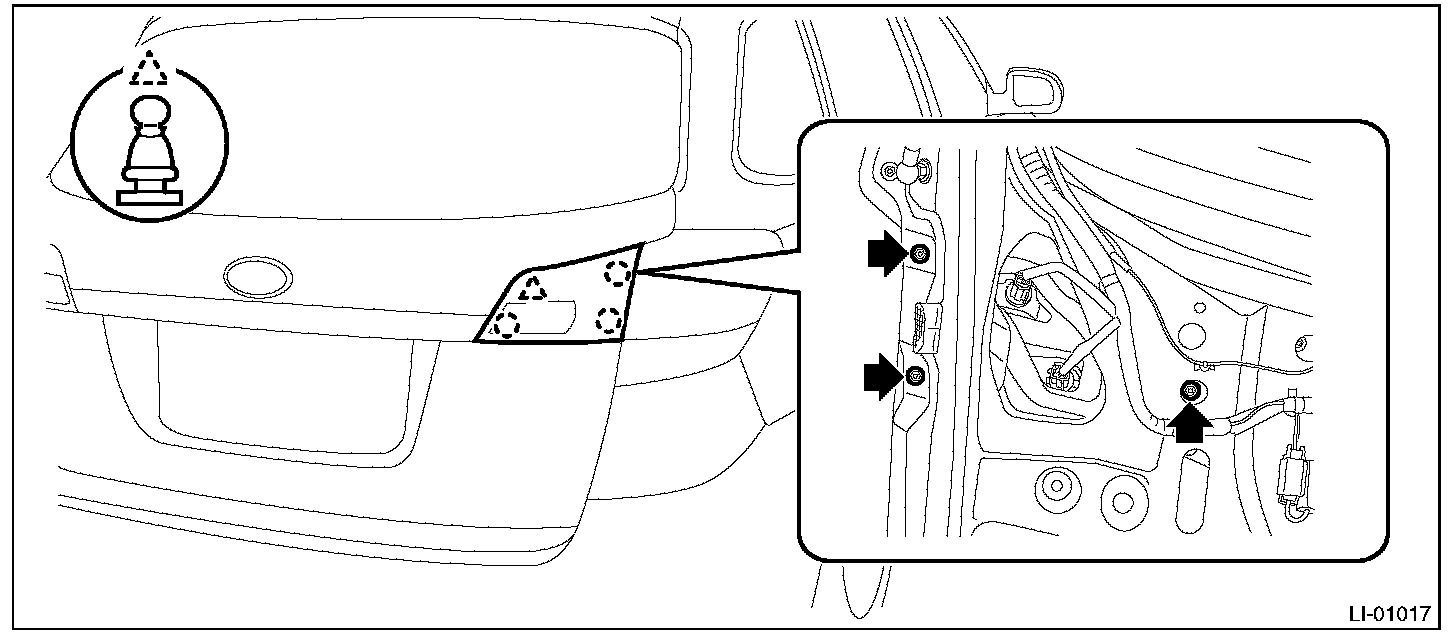 LI-01017