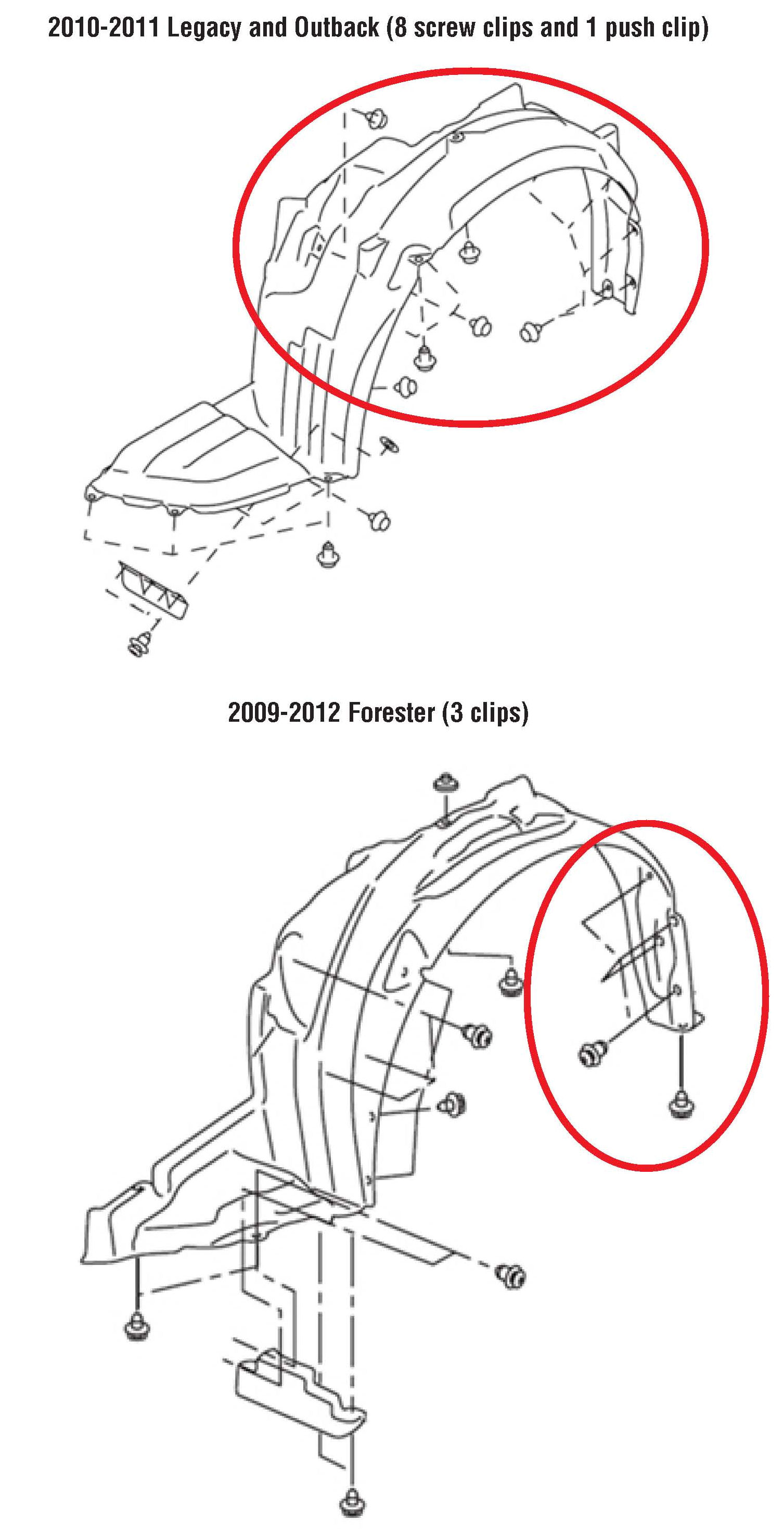 2010-2011 Legacy and Outback (8 screw clips and 1 push clip)

2009-2012 Forester (3 clips)