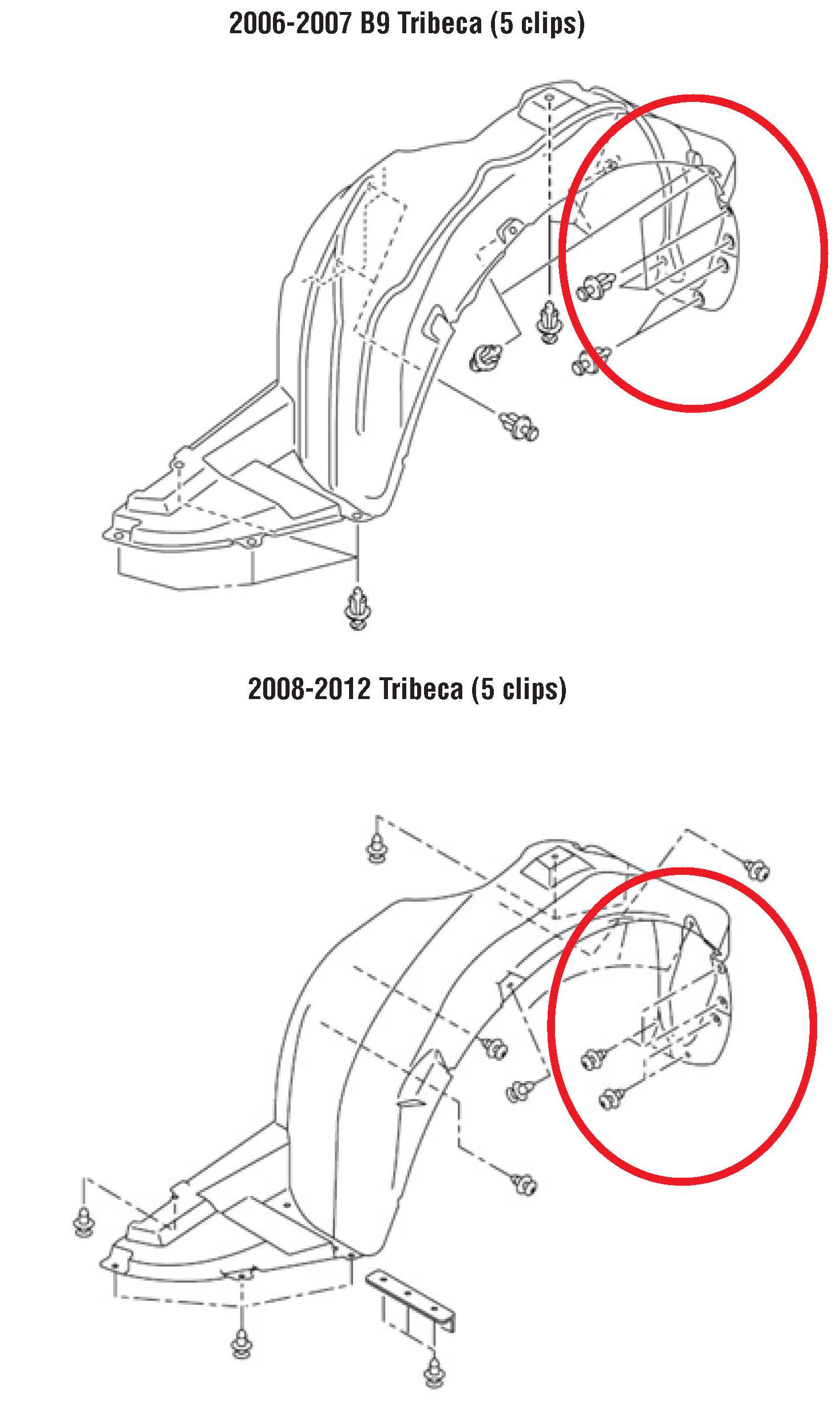 2006-2007 B9 Tribeca (5 clips)

2008-2012 Tribeca (5 clips)