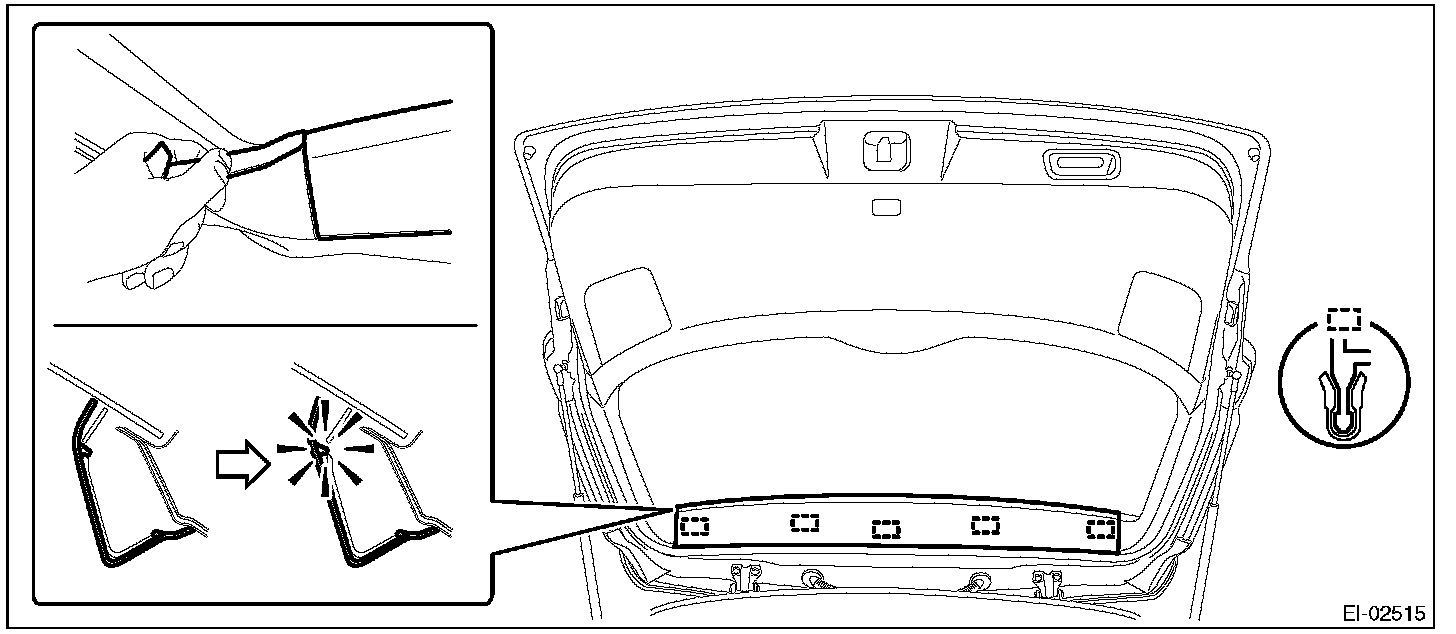 EI-02515