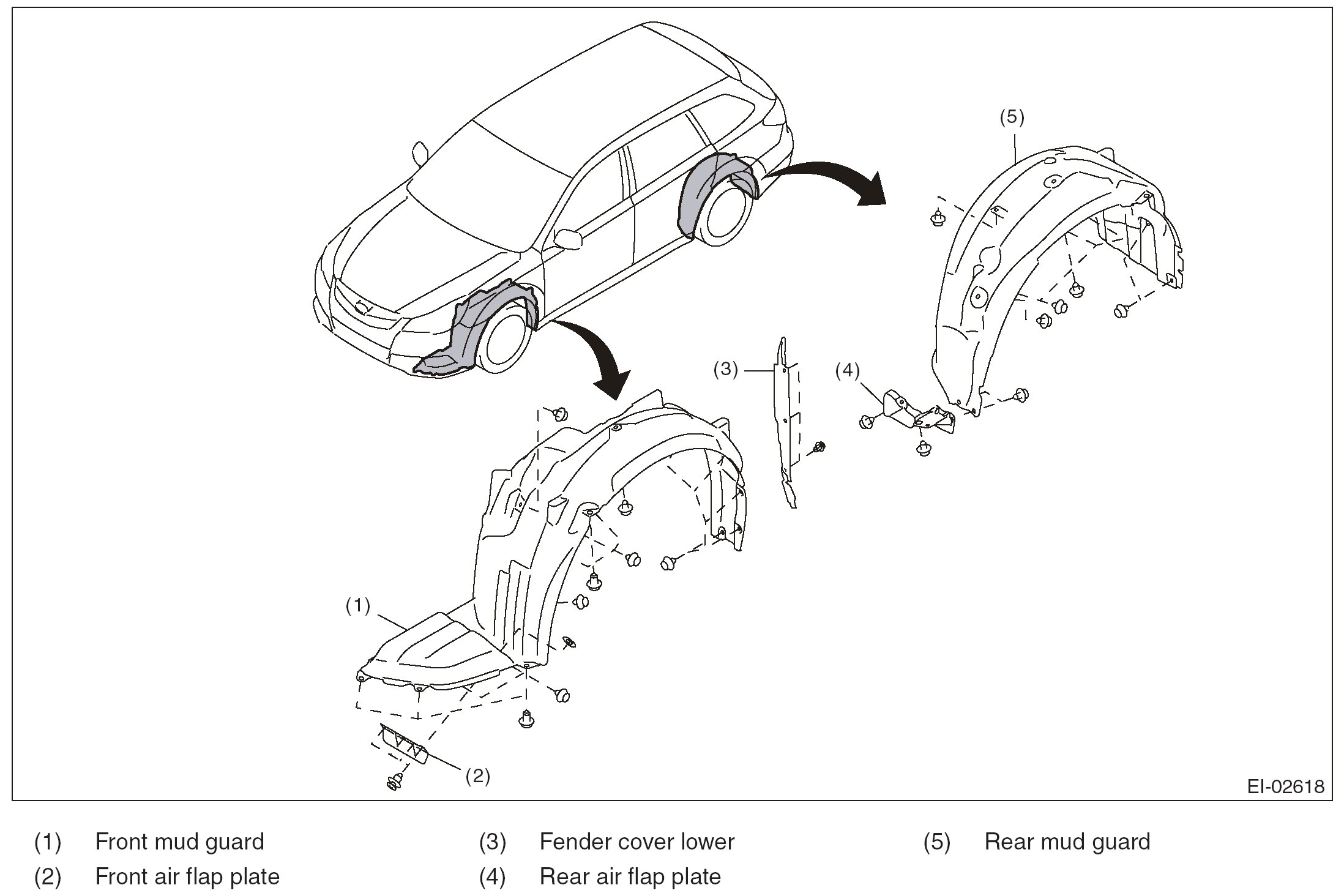 (5)

(3)

(4)

(1)

(2)

EI-02618

(1) Front mud guard
(2) Front air flap plate
(3) Fender cover lower
(4) Rear air flap plate
(5) Rear mud guard