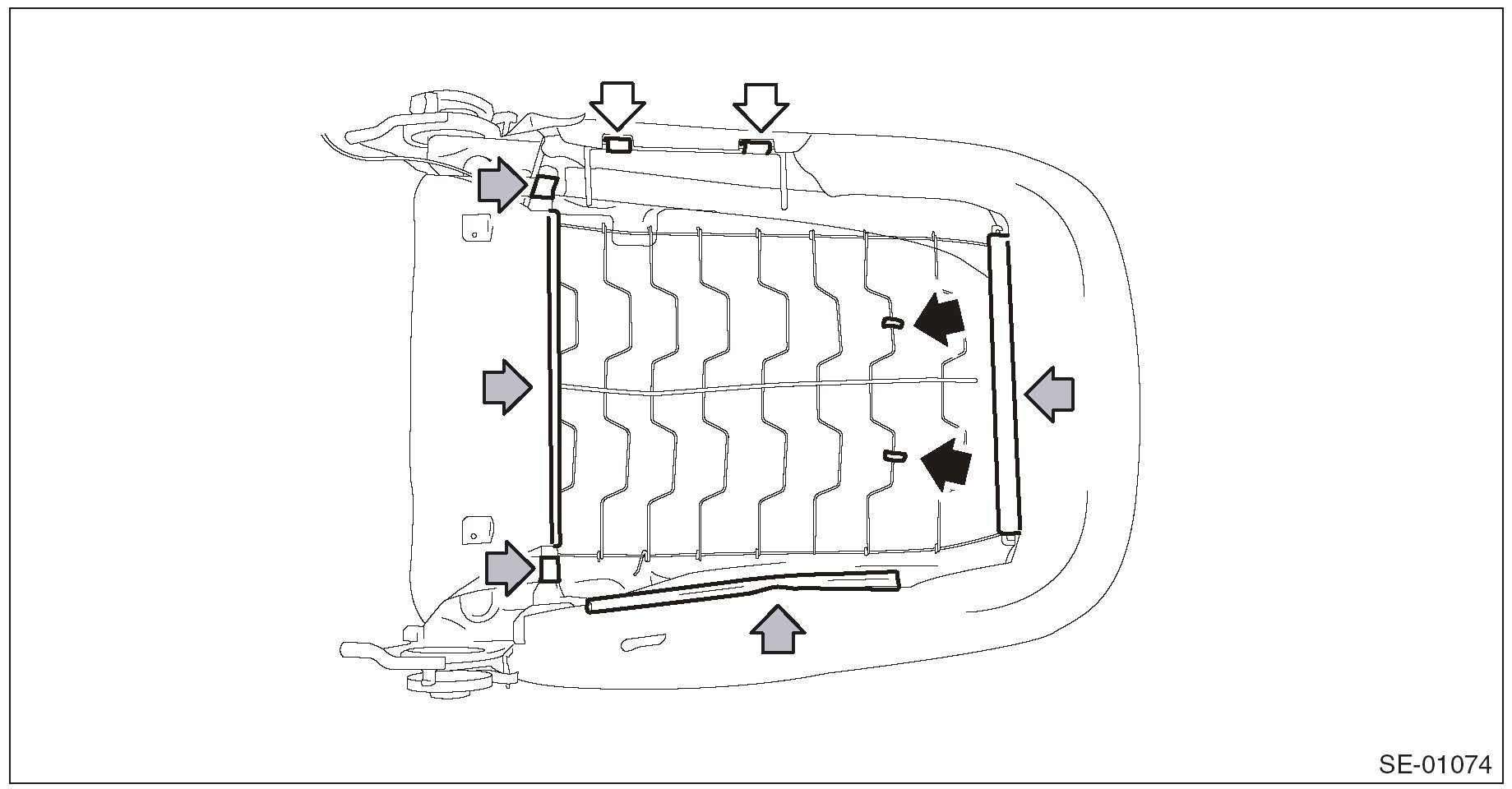 SE-01074