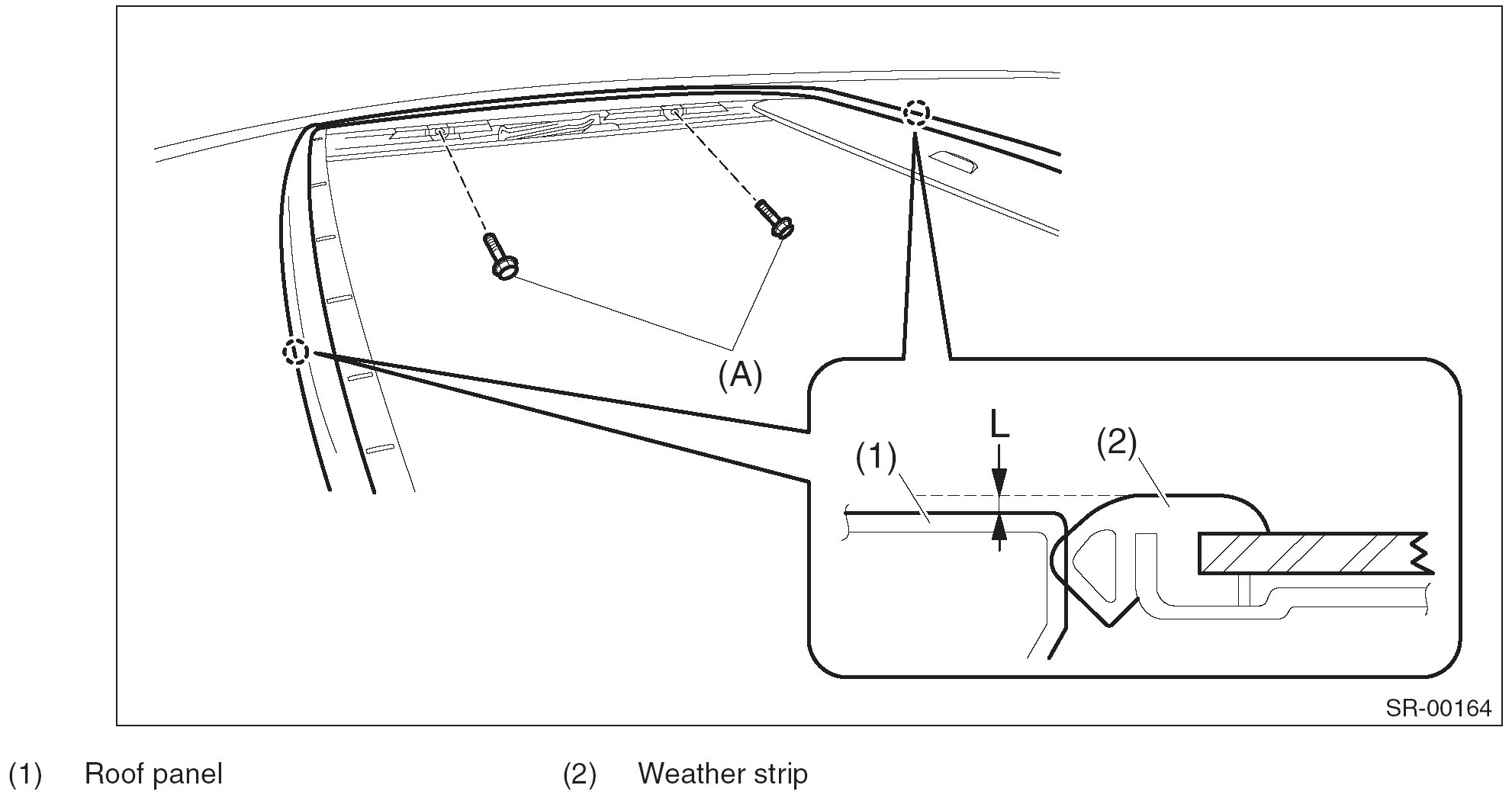 (A)

L

(1)

(2)

SR-00164

(1) Roof panel

(2) Weather strip