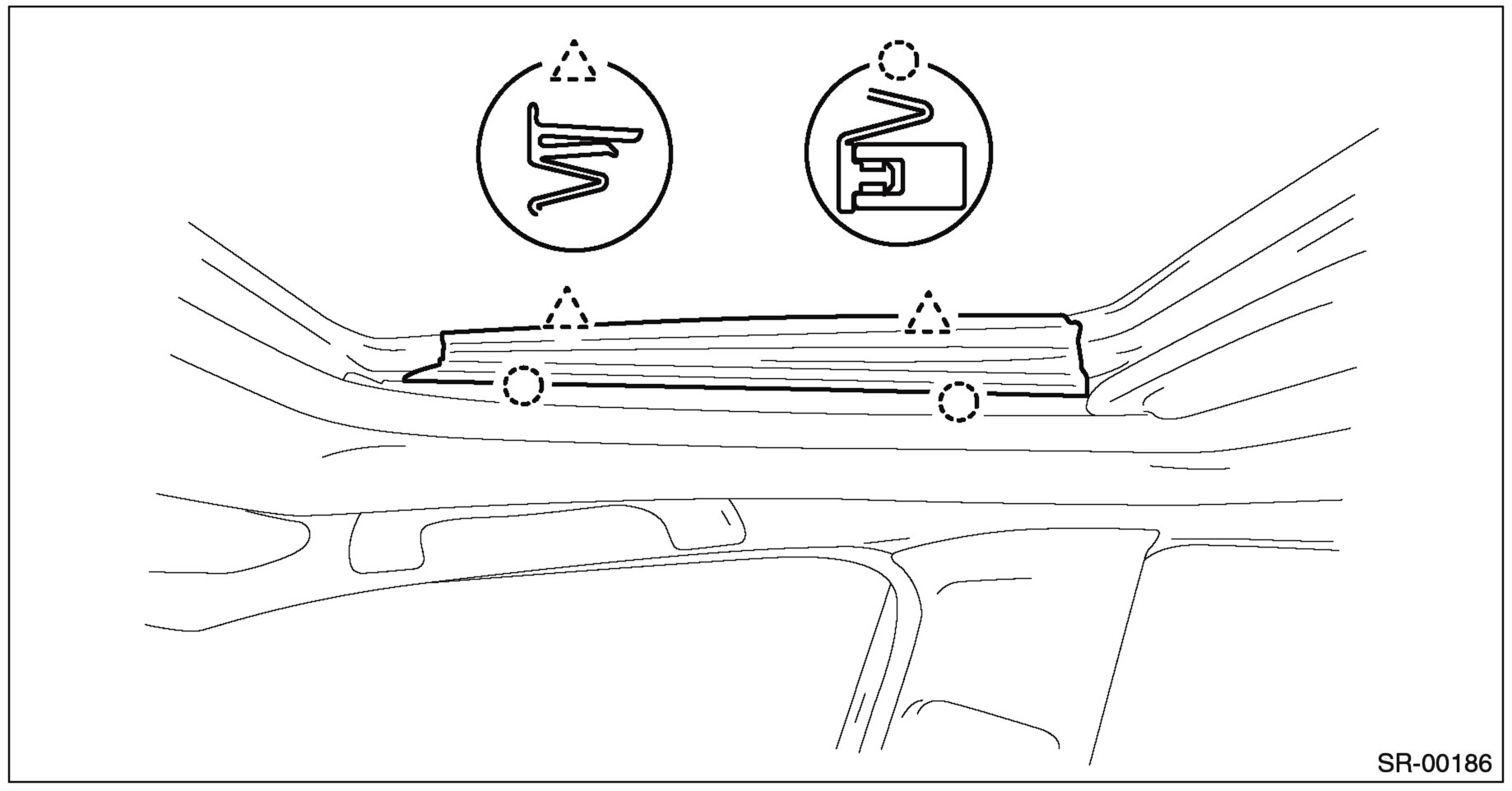 SR-00186