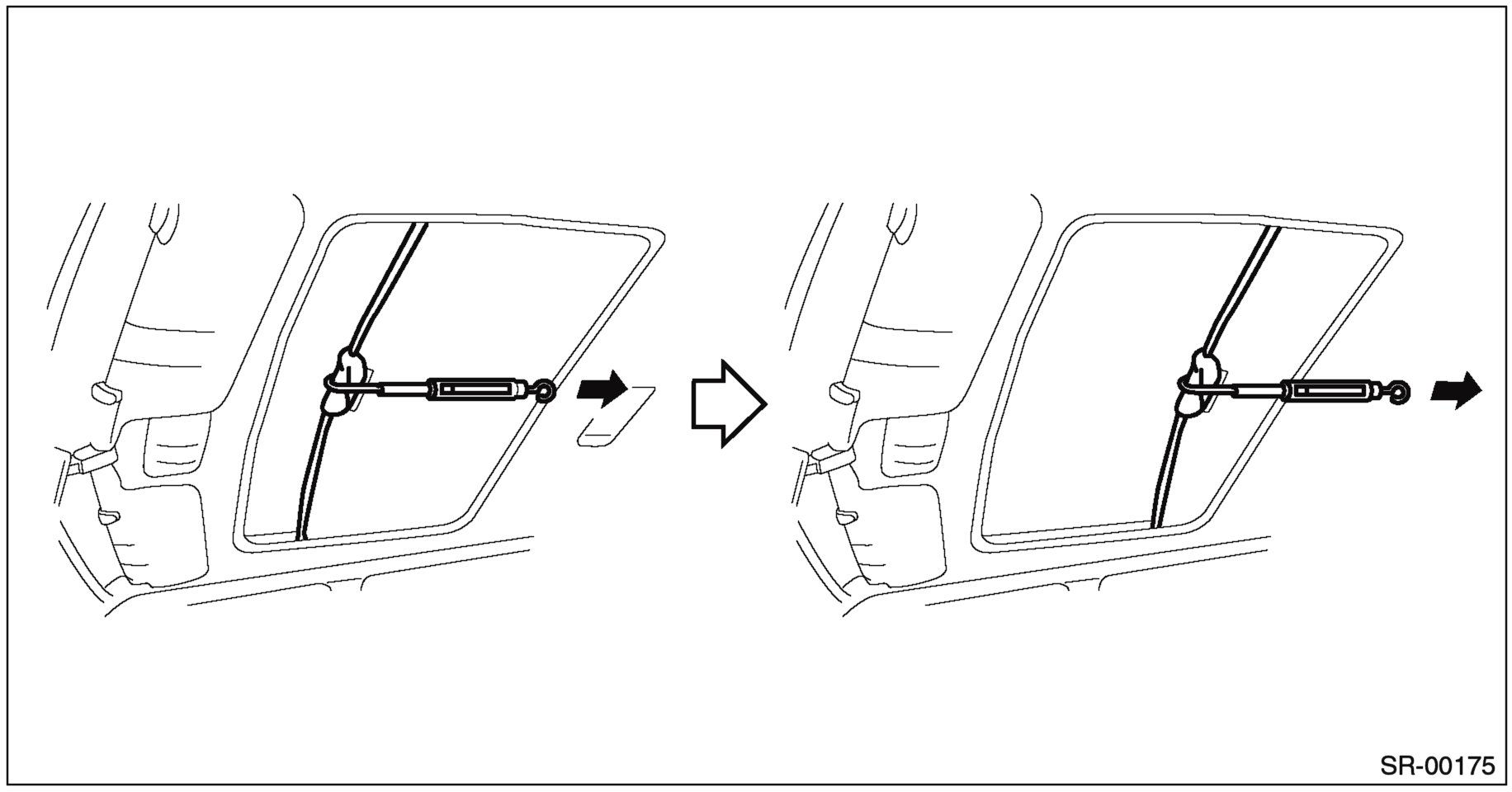 SR-00175