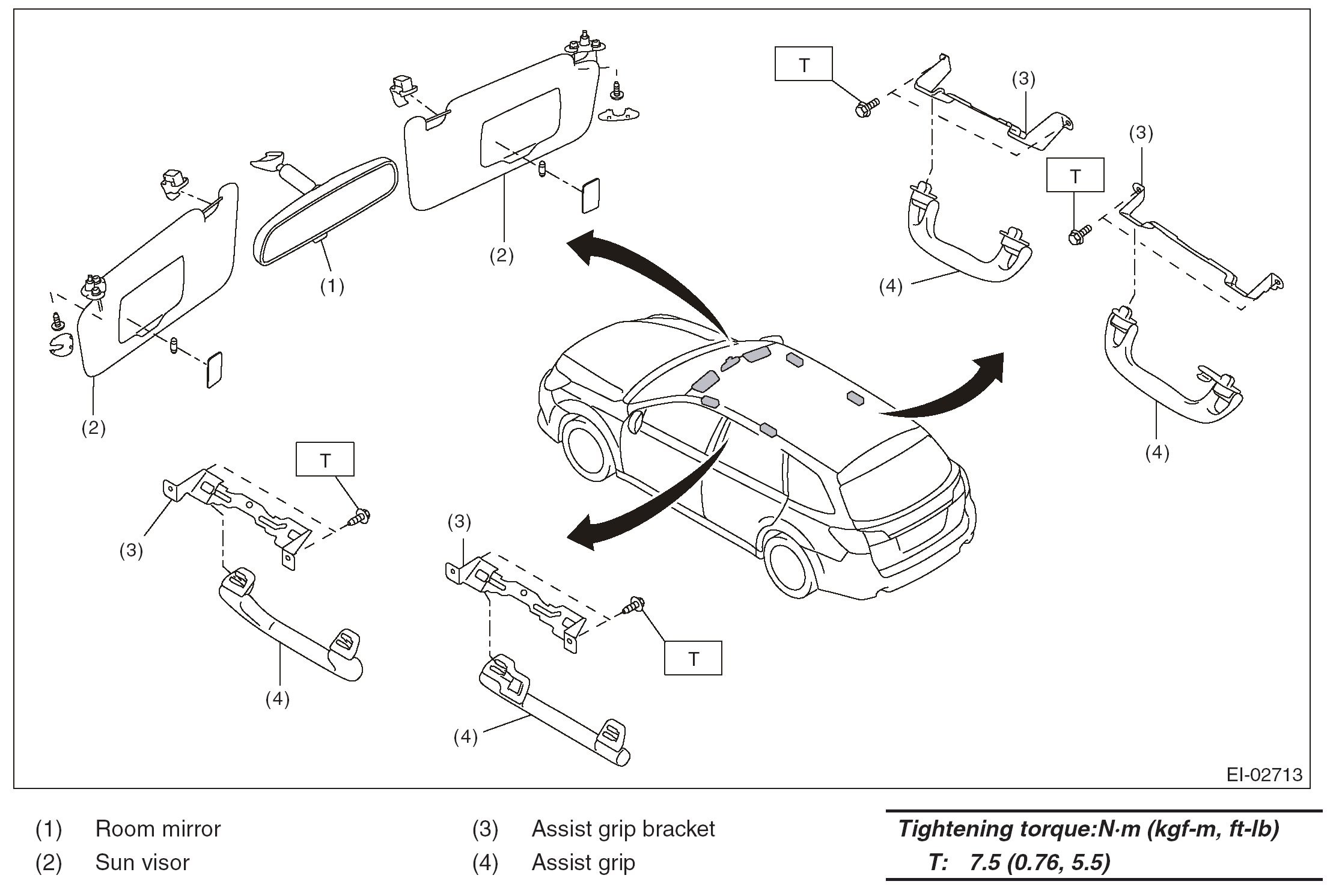 T

(3)

(3)

T

(2)

(1)

(4)

(2)

(4)

T

(3)

(3)

(4)

T

(4)

EI-02713

(1) Room mirror

(2) Sun visor

(3) Assist grip bracket

(4) Assist grip

Tightening torque:N·m (kgf-m, ft-lb)
T: 7.5 (0.76, 5.5)