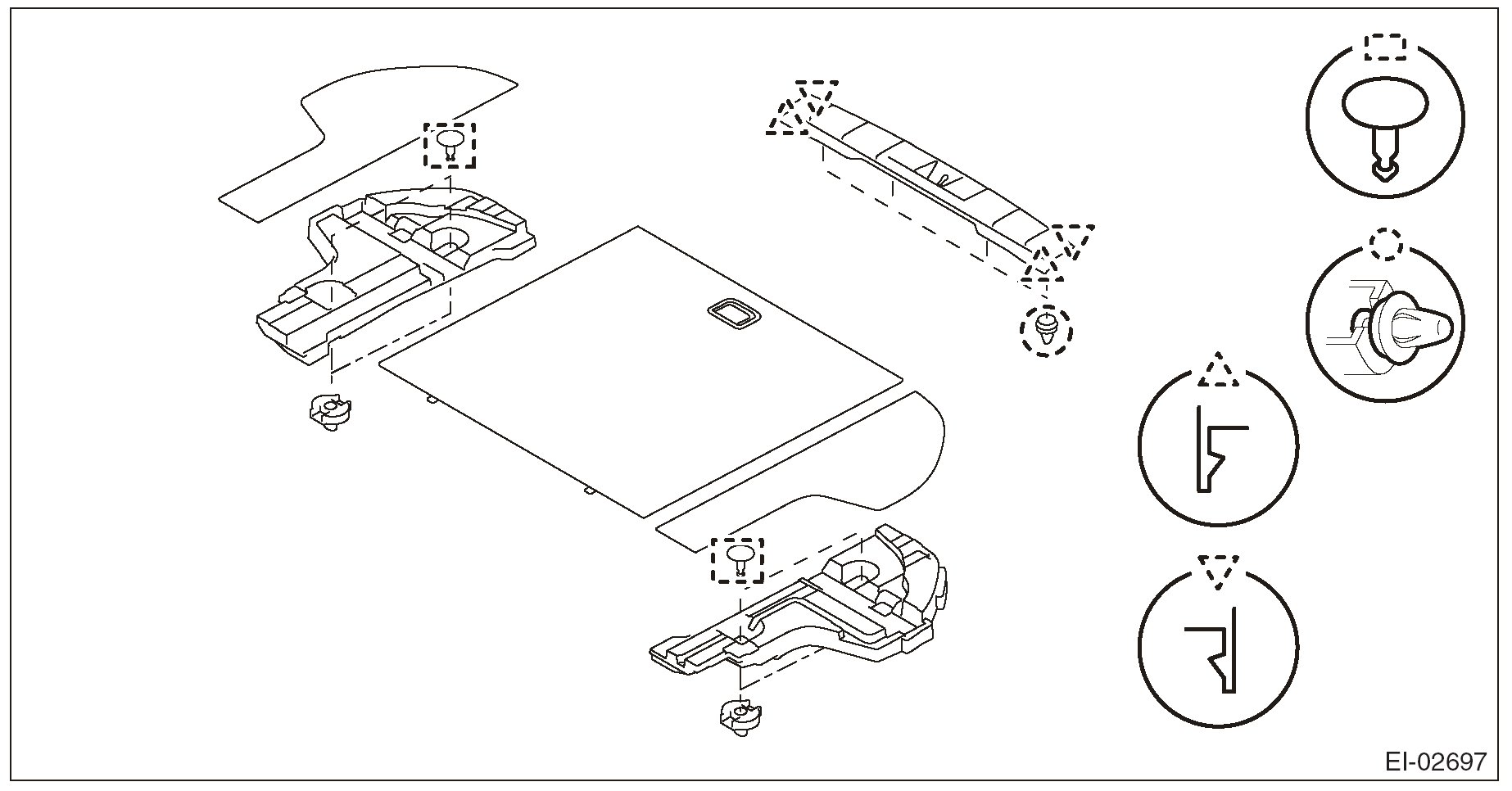 EI-02697