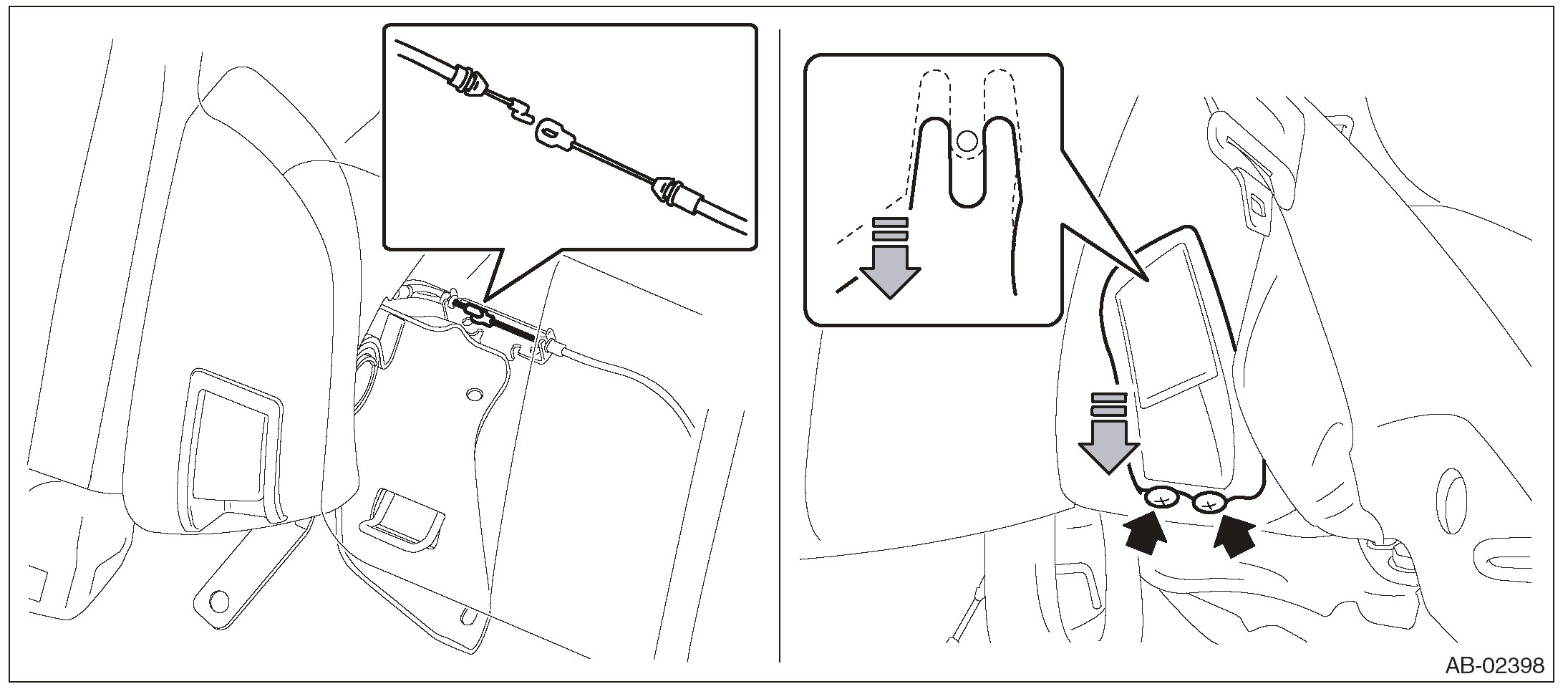 AB-02398