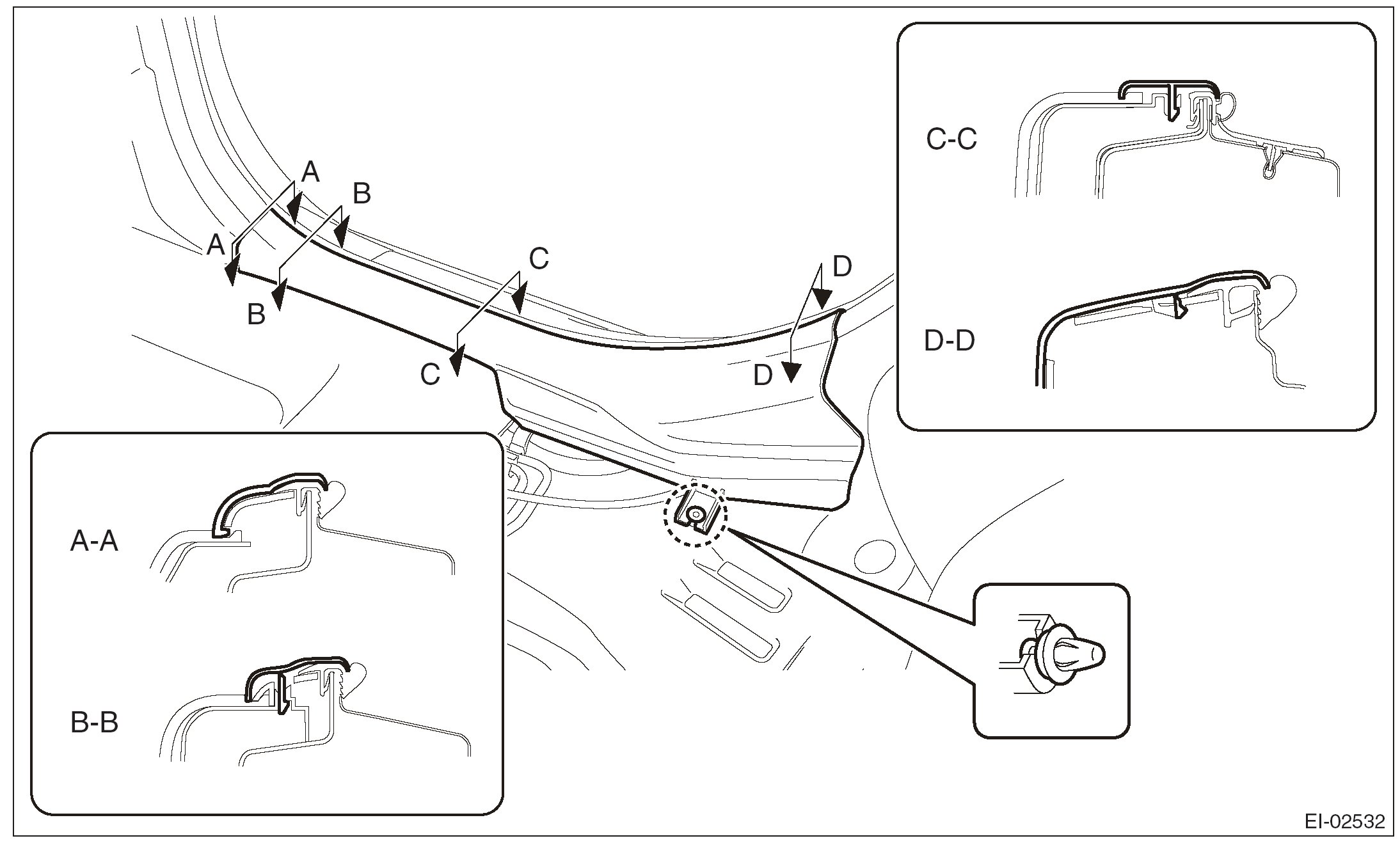 A
B
A
B
C
C
D
D
C-C
D-D
A-A
B-B
EI-02532