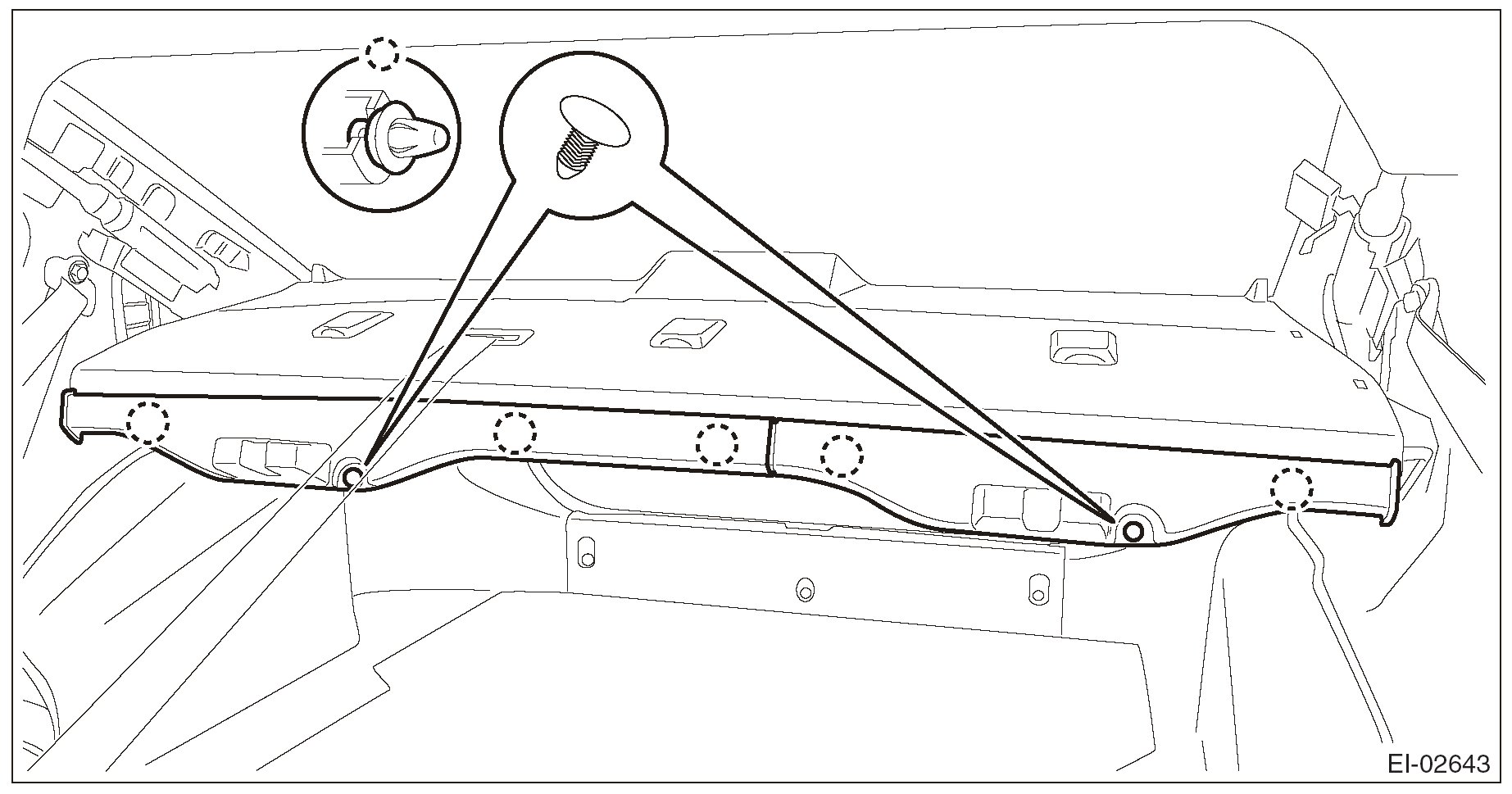 EI-02643