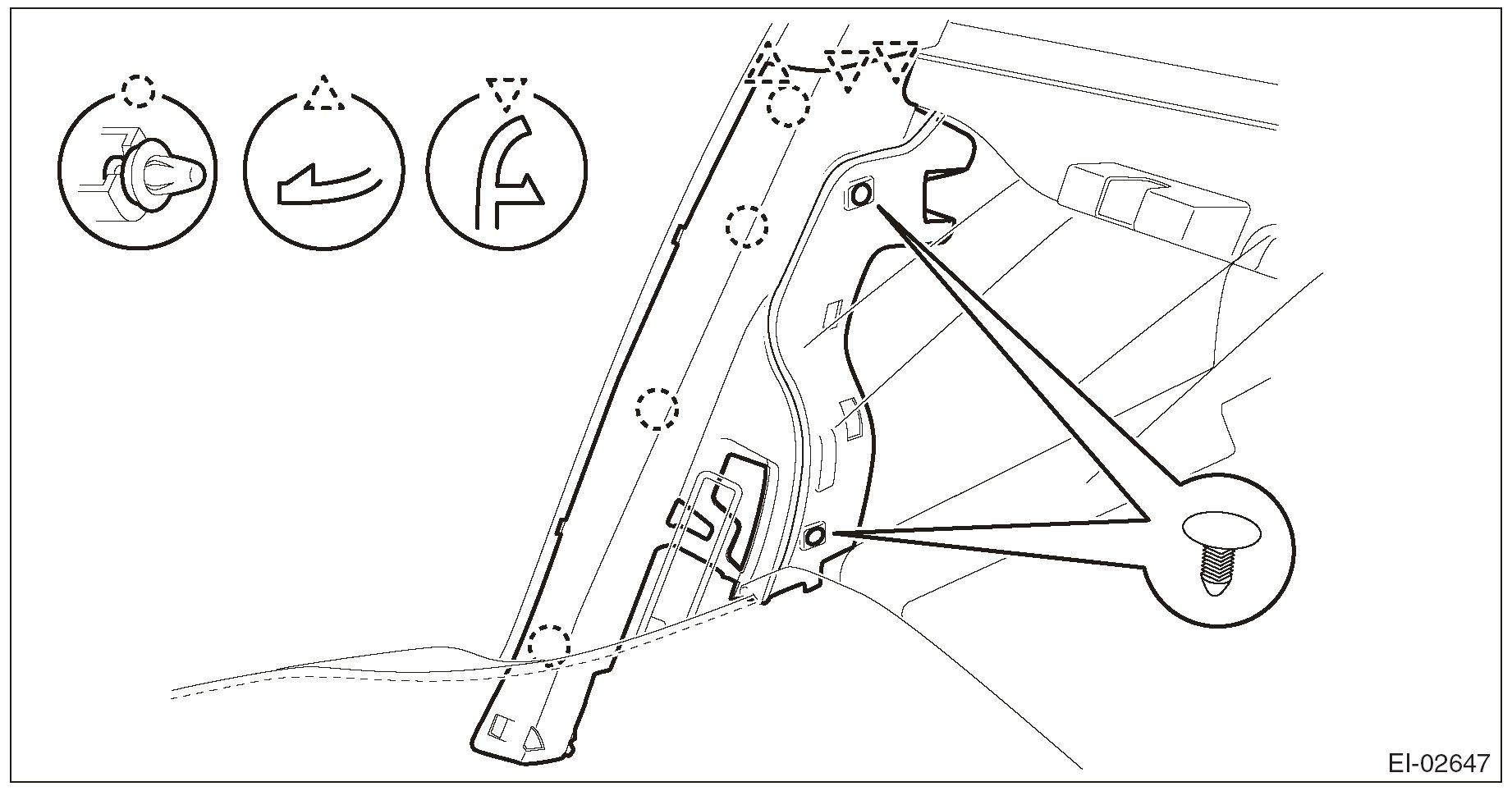 EI-02647