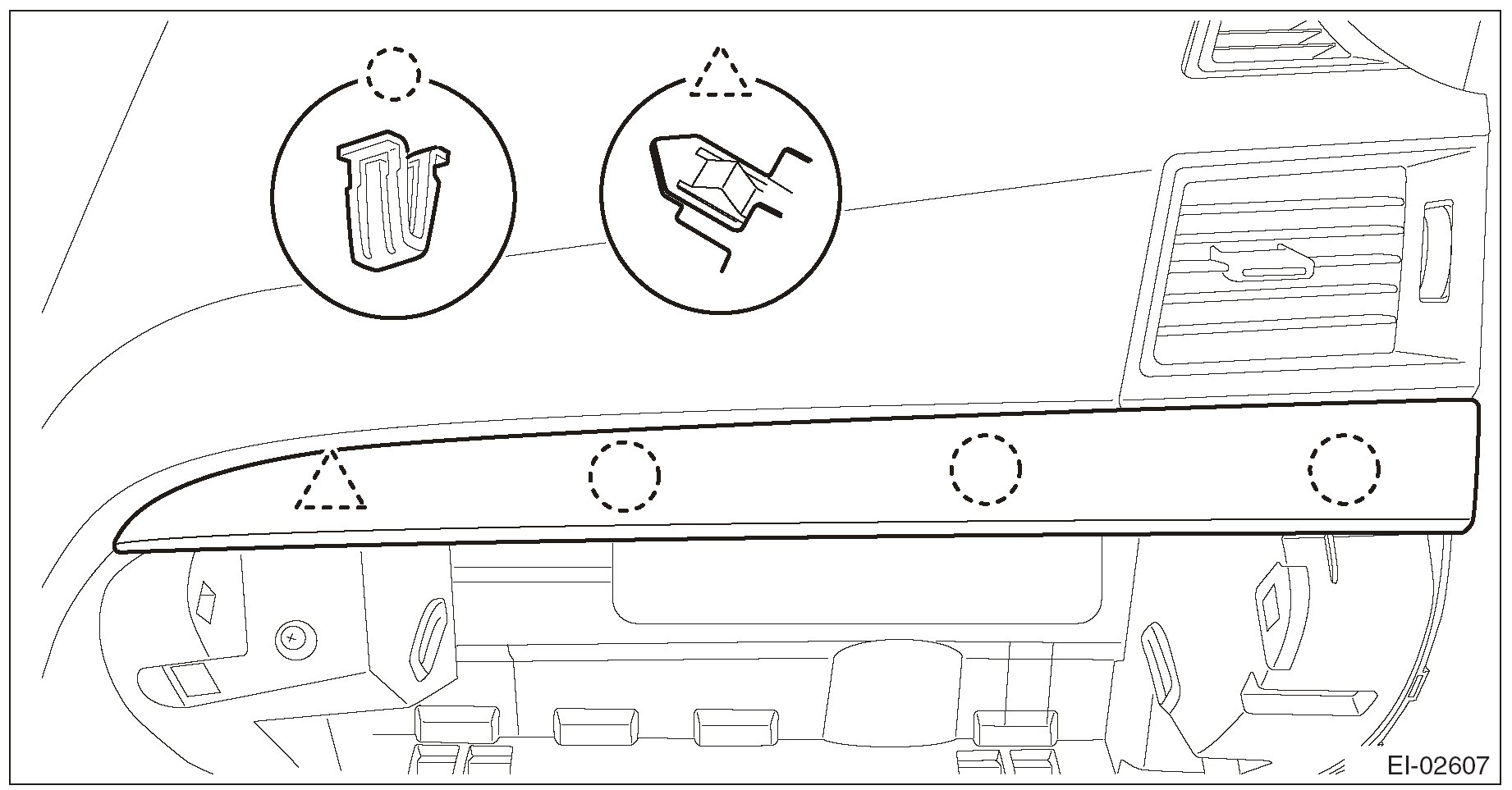 EI-02607