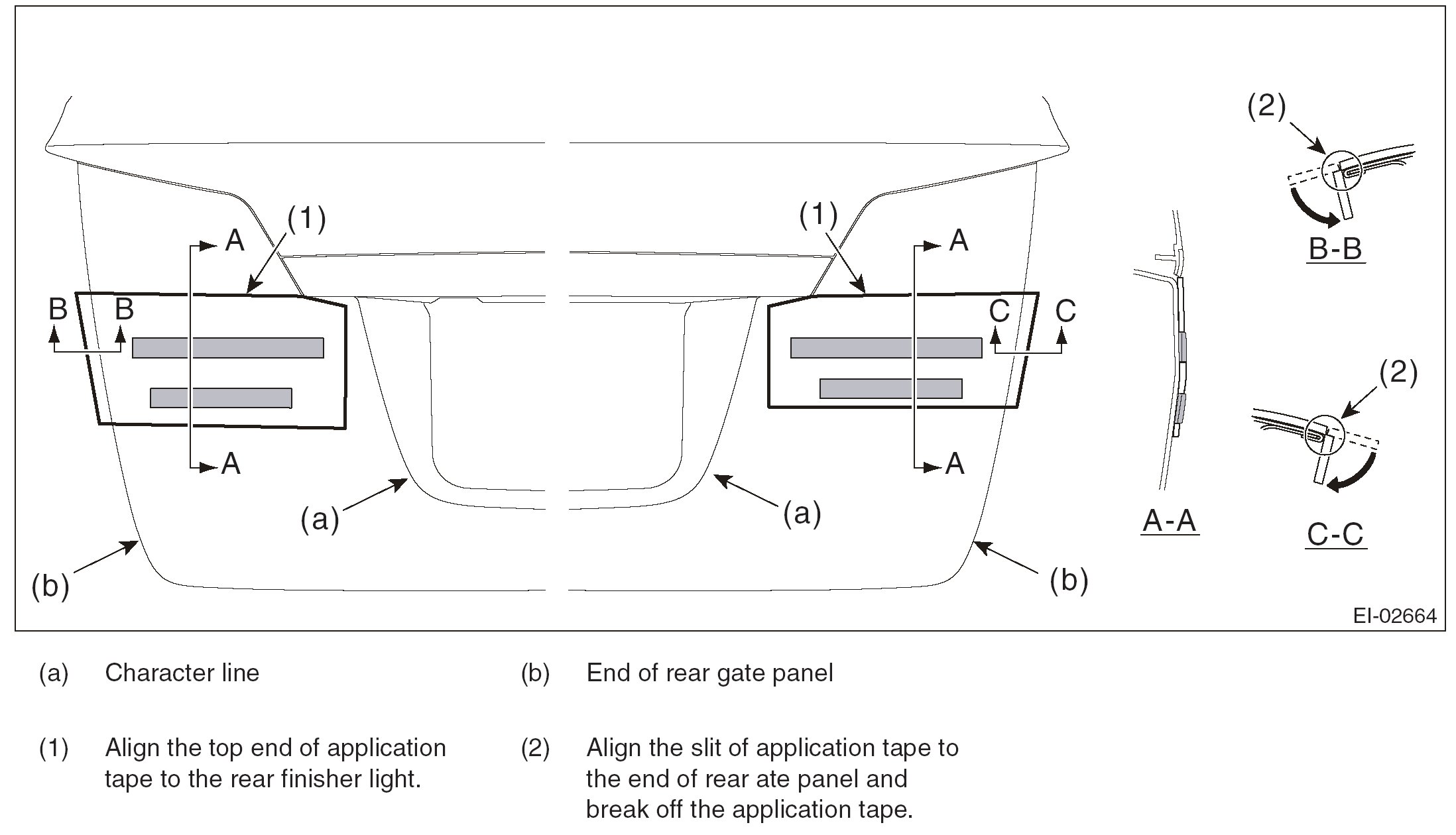 (1)
A
B B
A
(a)
(b)
(1)
A
C C
A
(a)
(b)
A-A
(2)
B-B
(2)
C-C
EI-02664

(a) Character line

(b) End of rear gate panel

(1) Align the top end of application tape to the rear finisher light.

(2) Align the slit of application tape to the end of rear ate panel and break off the application tape.