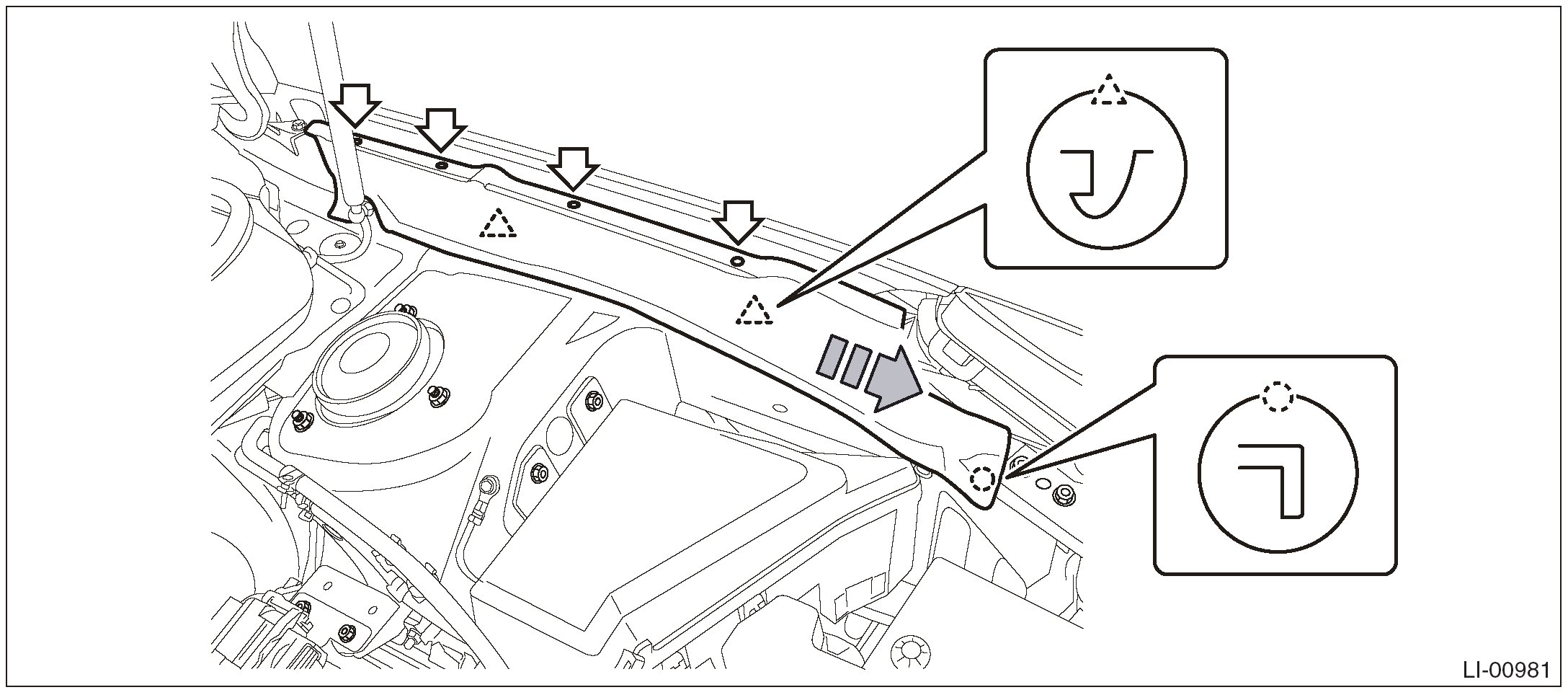 LI-00981