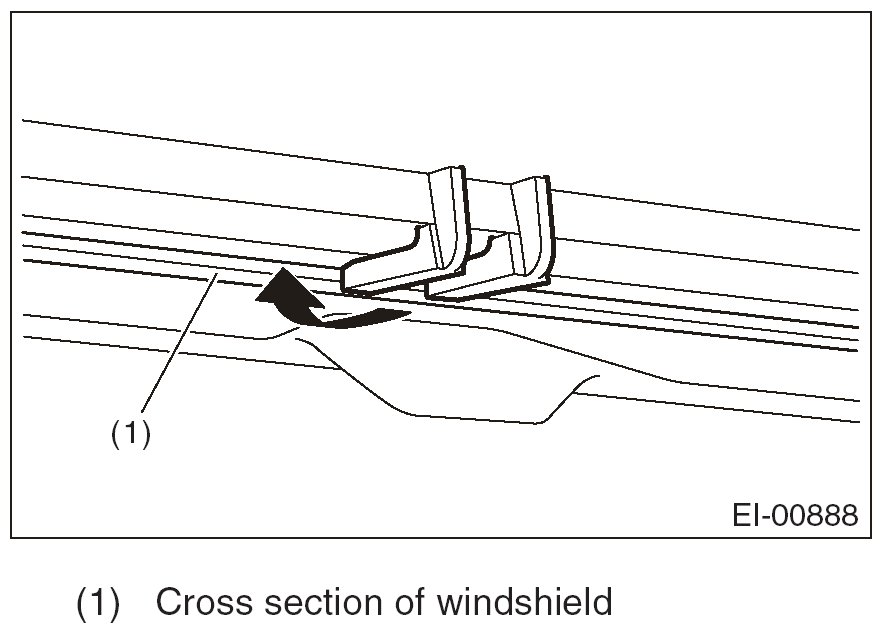 (1)

EI-00888

(1) Cross section of windshield