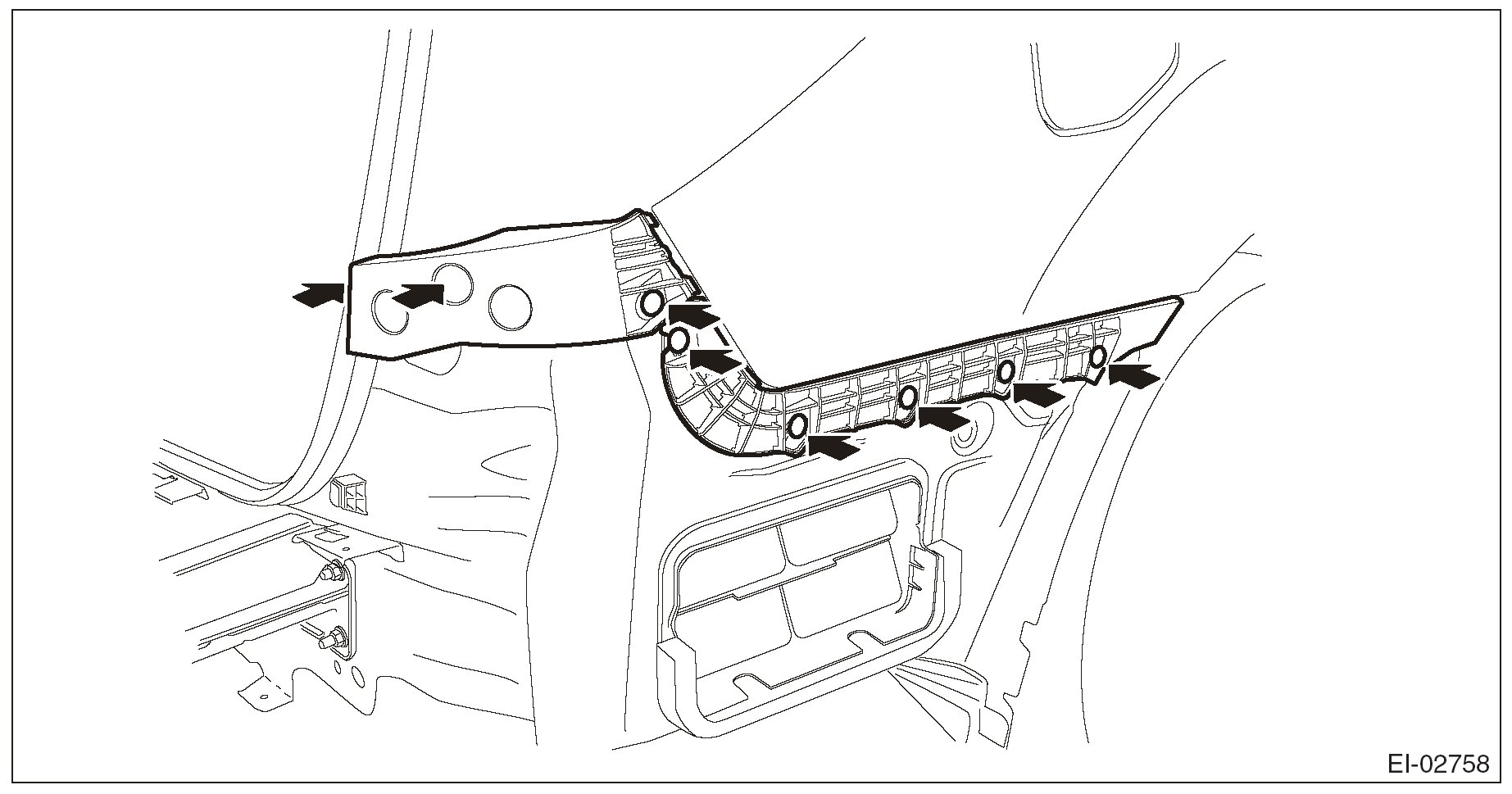 EI-02758