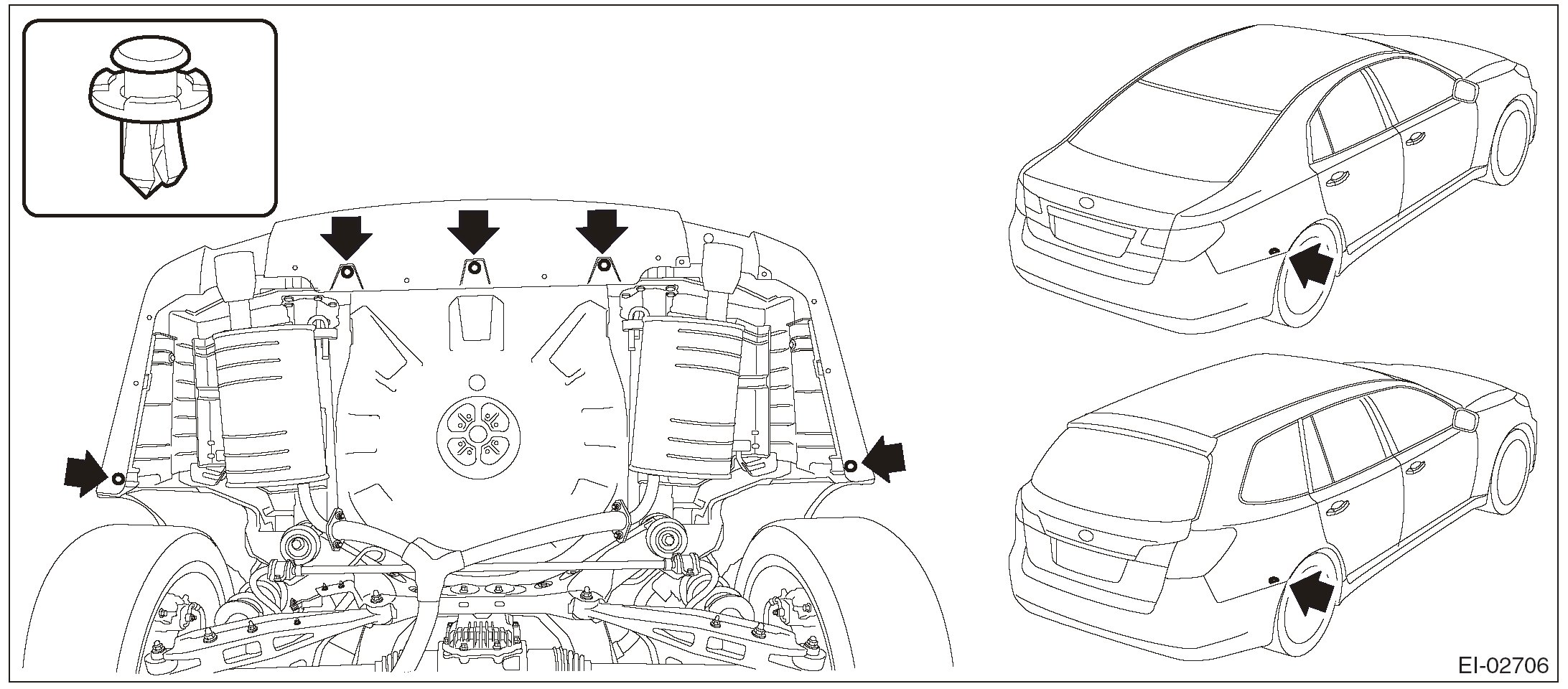 EI-02706