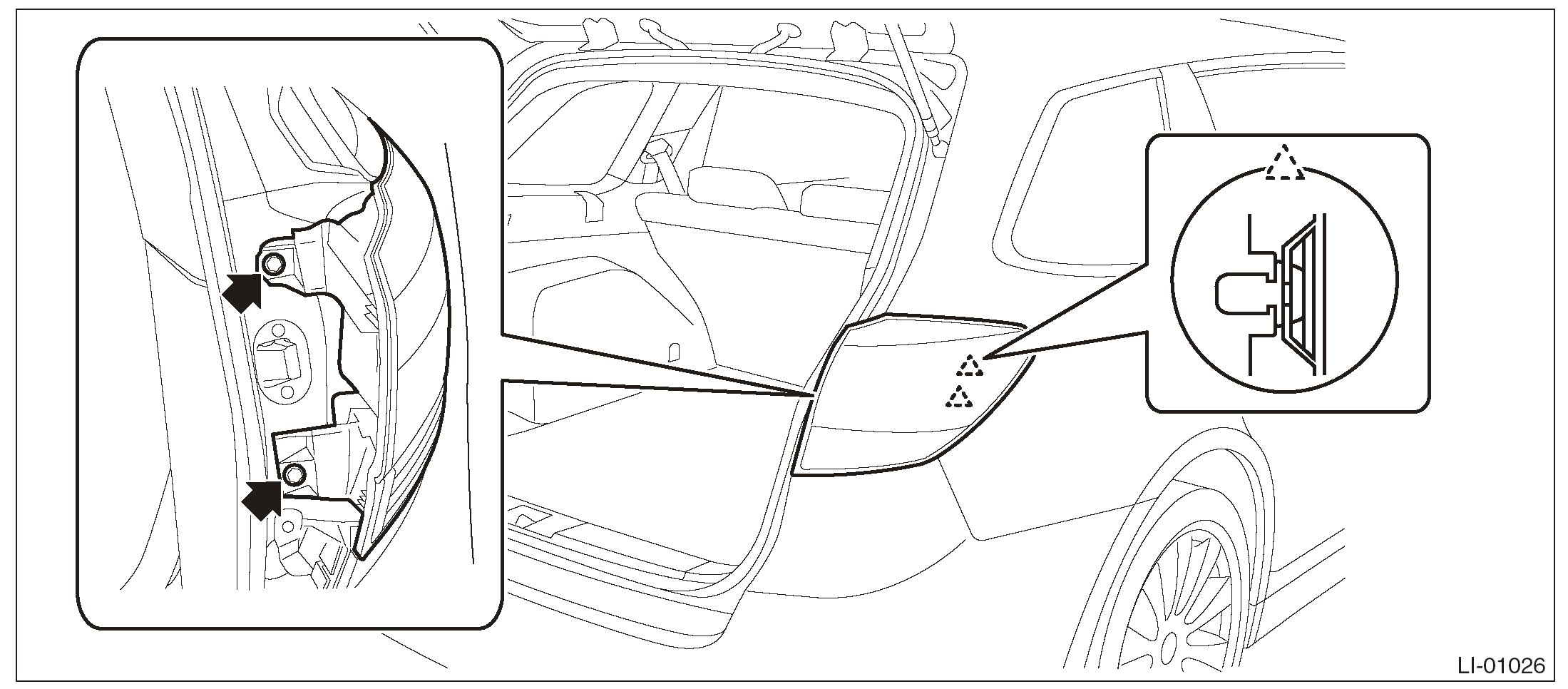 LI-01026