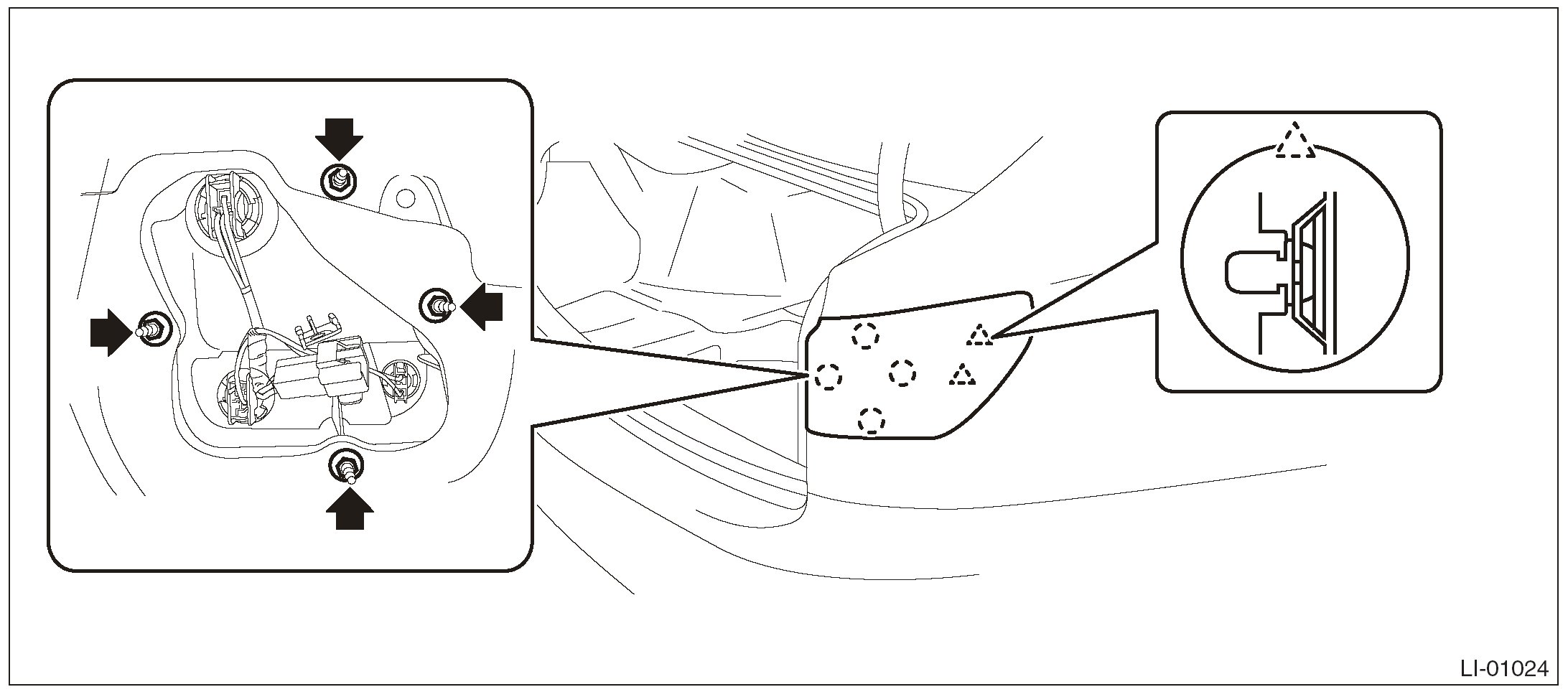 LI-01024