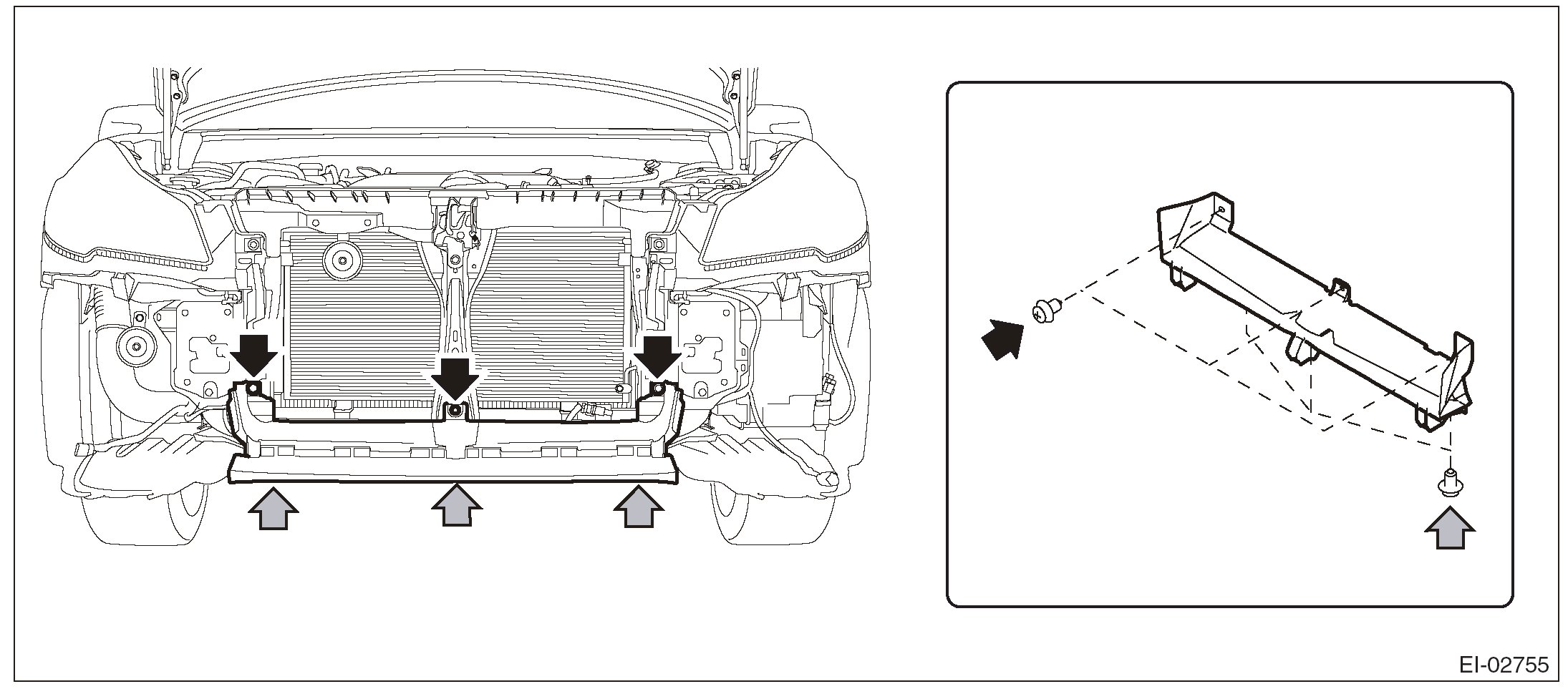 EI-02755