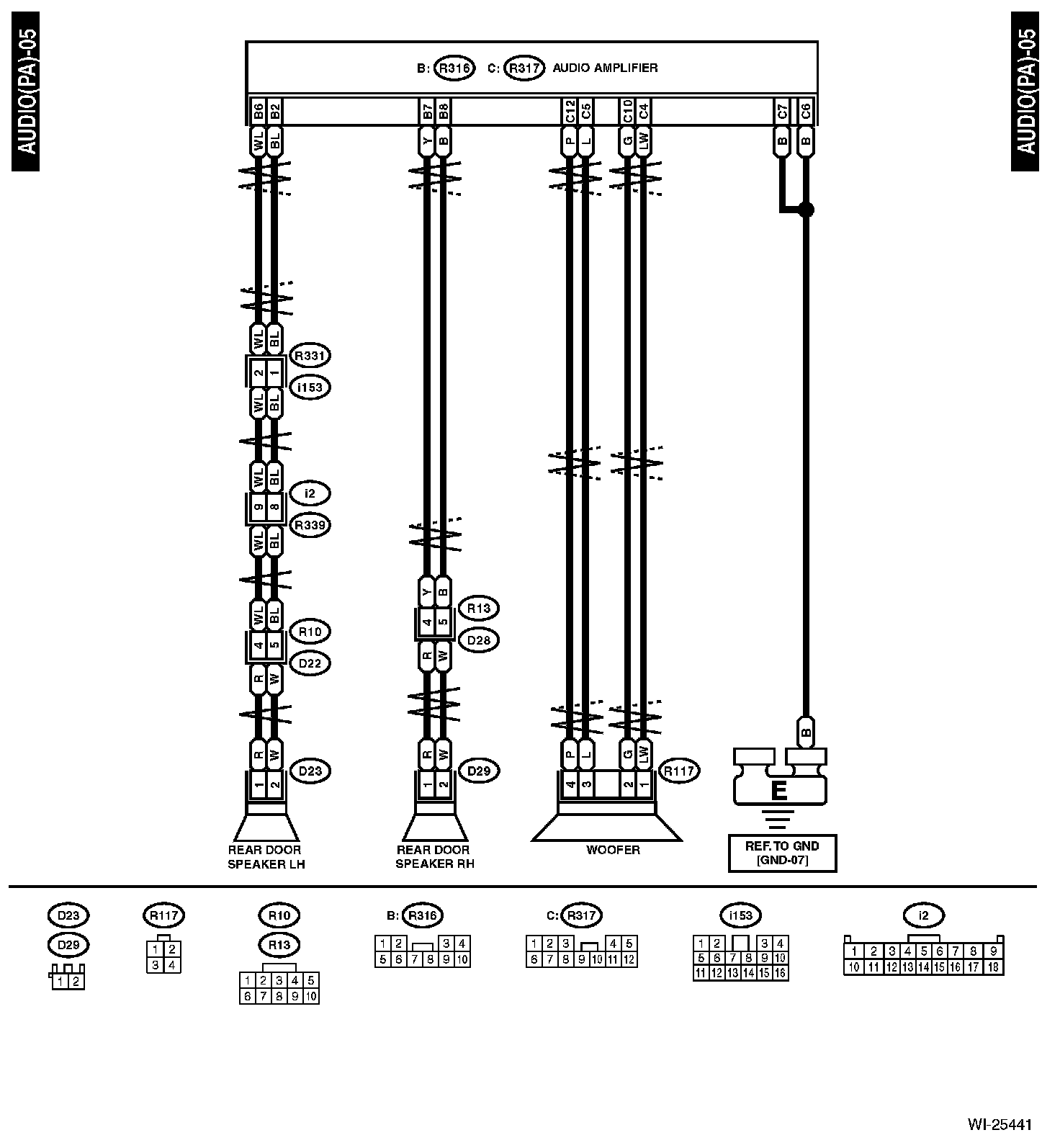 AUDIO(PA)-05

AUDIO(PA)-05

B: R316 C: R317 AUDIO AMPLIFIER

B6 B2 B7 B8 C12 C5 C10 C4 C7 C6

WL BL Y B P L G LW B B

WL BL
R331
2 1
i153
WL BL

WL BL
i2
9 8
R339
WL BL

WL BL
R10
4 5
D22
R W

R W
D23
1 2

REAR DOOR SPEAKER LH

Y B
R13
4 5
D28
R W

R W
D29
1 2

REAR DOOR SPEAKER RH

P L G LW
R117
4 3 2 1

WOOFER

B
E

REF. TO GND [GND-07]

D23
D29
1 2

R117
1 2
3 4

R10
R13
1 2 3 4 5
6 7 8 9 10

B: R316
1 2 3 4
5 6 7 8 9 10

C: R317
1 2 3 4 5
6 7 8 9 10 11 12

i153
1 2 3 4
5 6 7 8 9 10
11 12 13 14 15 16

i2
1 2 3 4 5 6 7 8 9
10 11 12 13 14 15 16 17 18

WI-25441