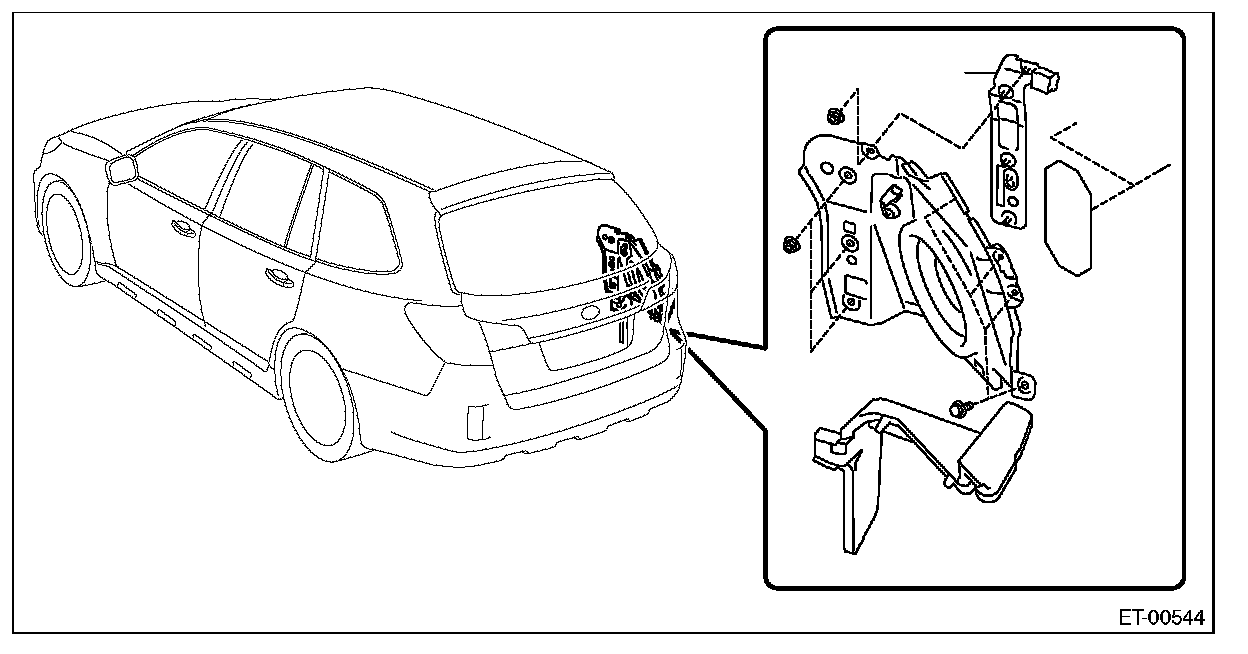 ET-00544