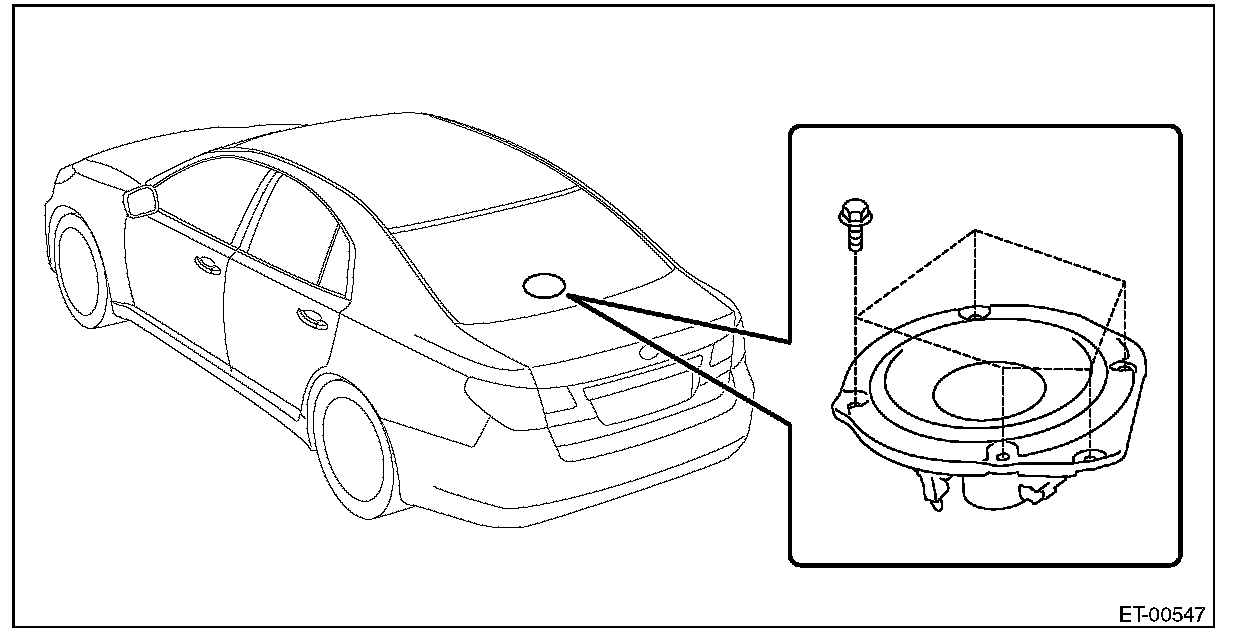 ET-00547