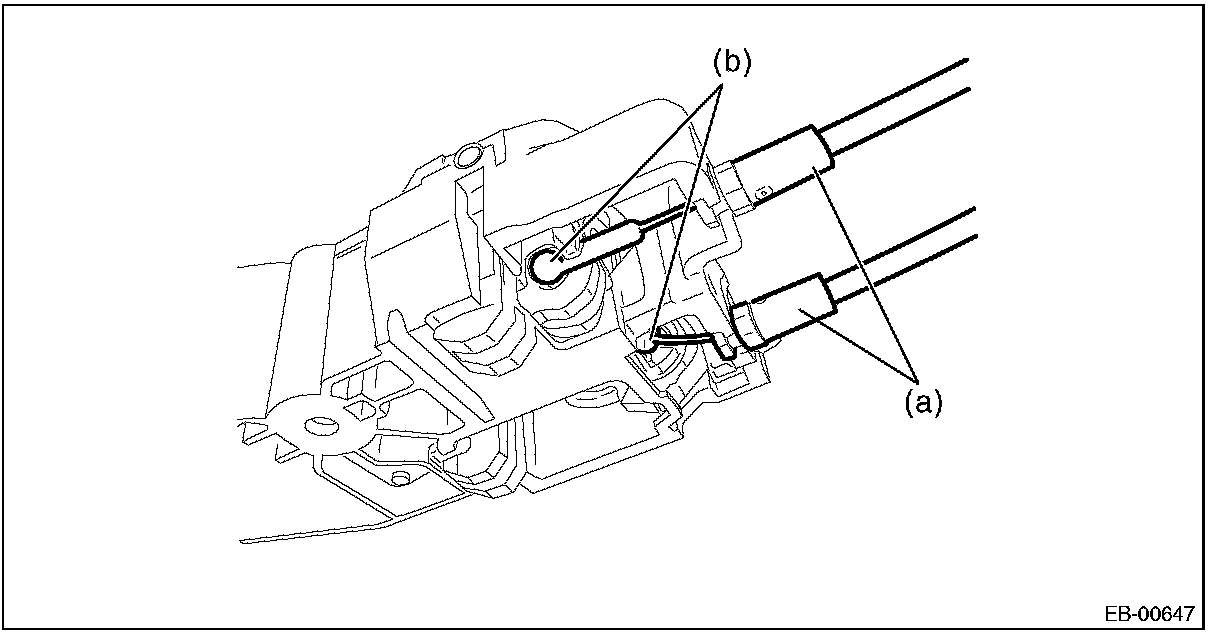 (b)

(a)

EB-00647