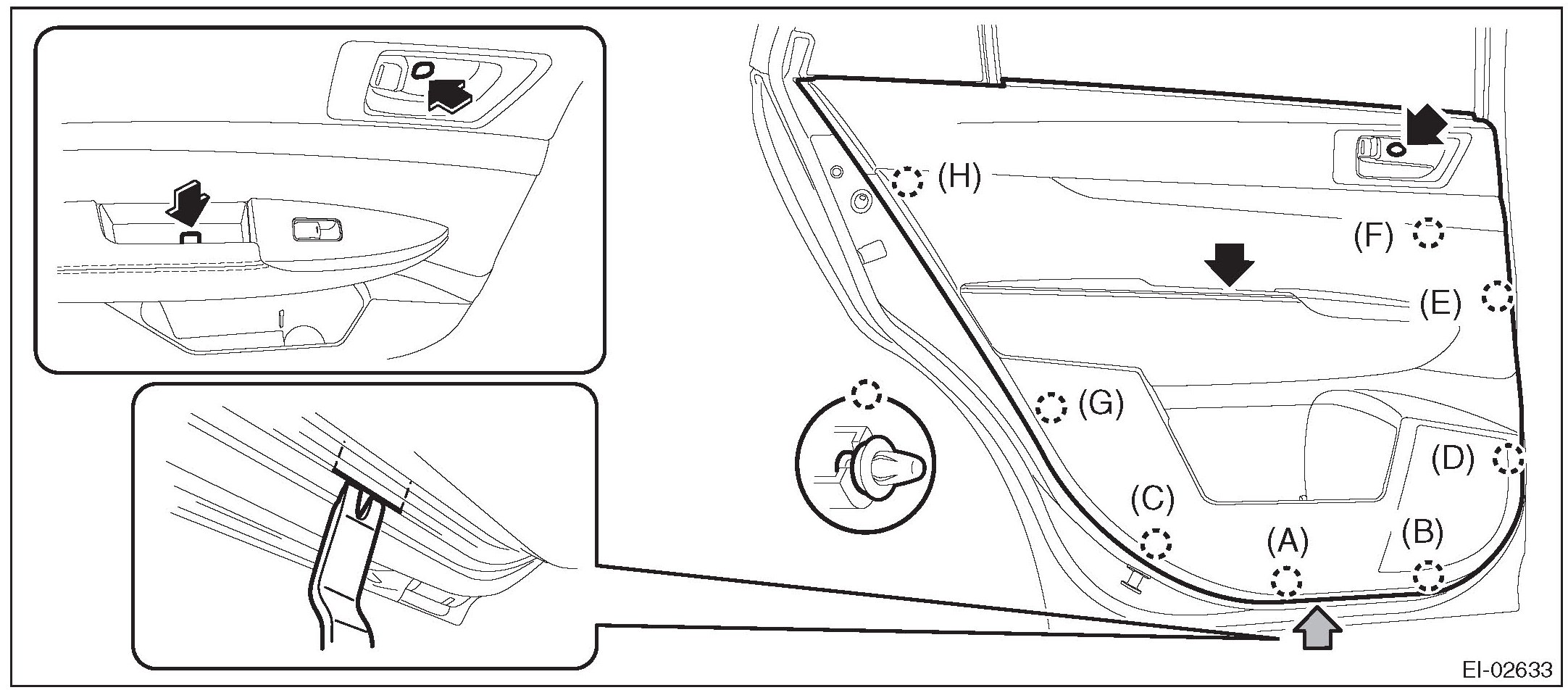 (H)
(F)
(E)
(G)
(D)
(C)
(A)
(B)
EI-02633