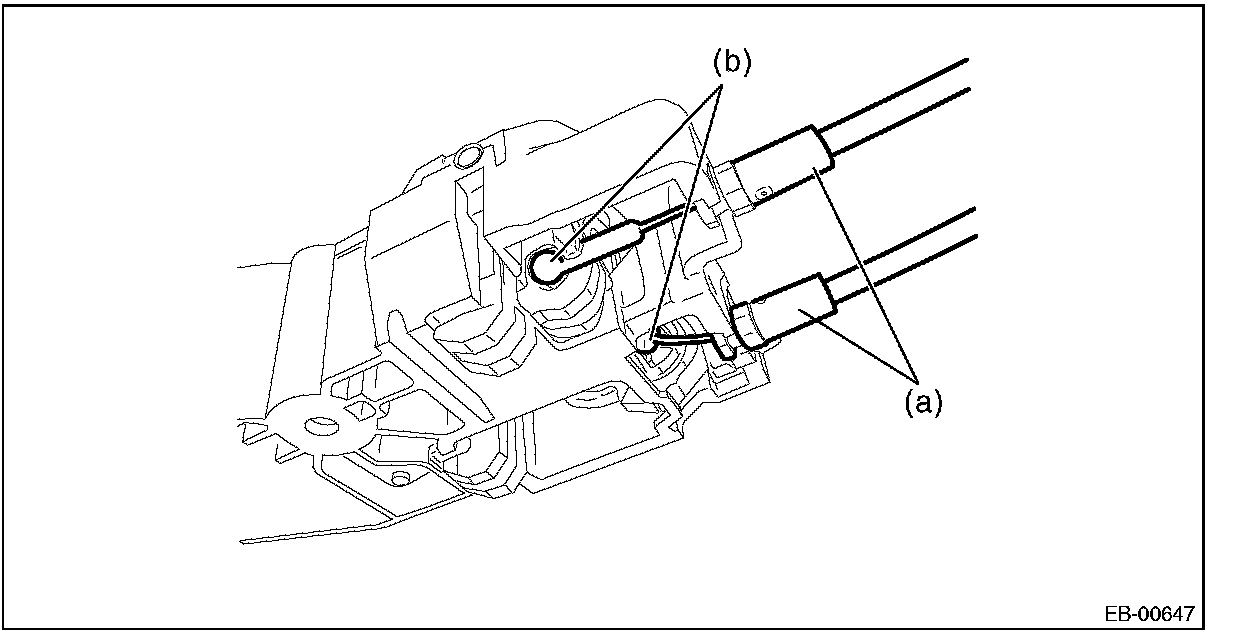 (b)

(a)

EB-00647