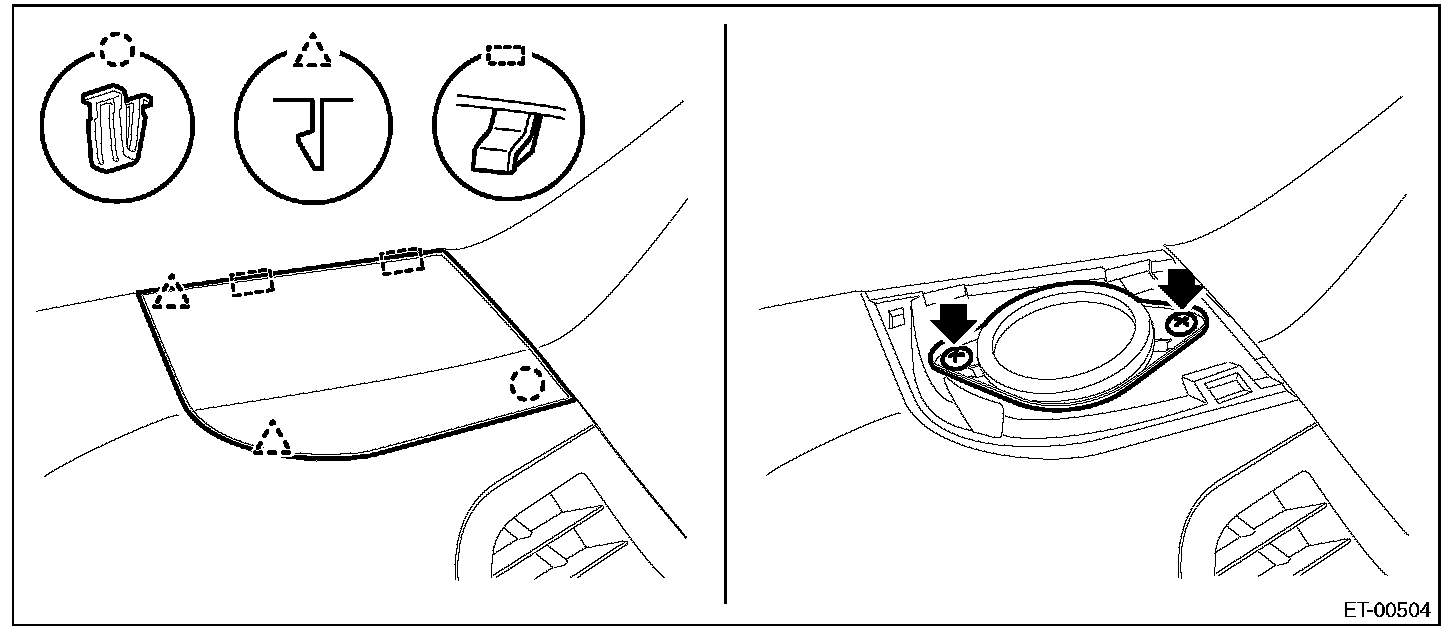 ET-00504