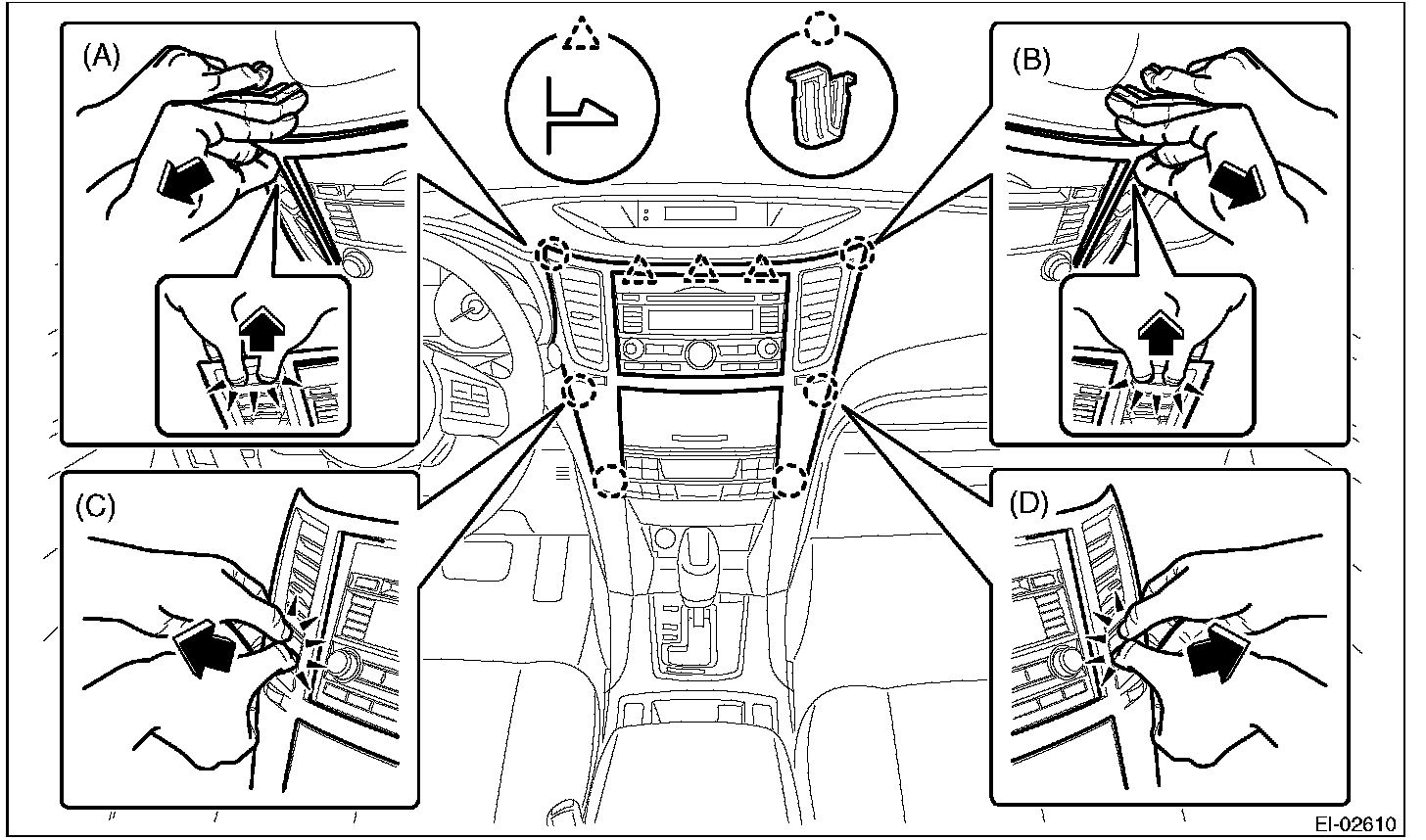 (A)

(B)

(C)

(D)

EI-02610