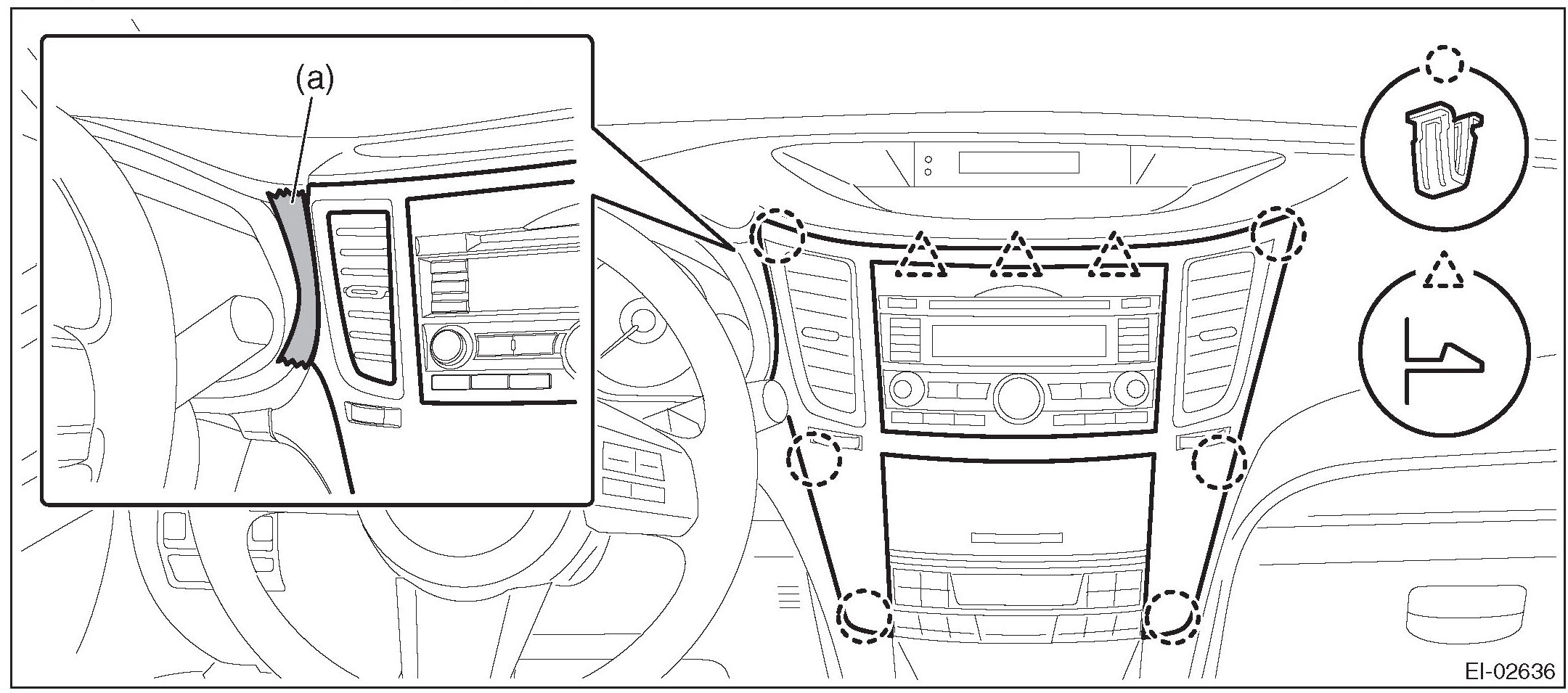 (a)

EI-02636