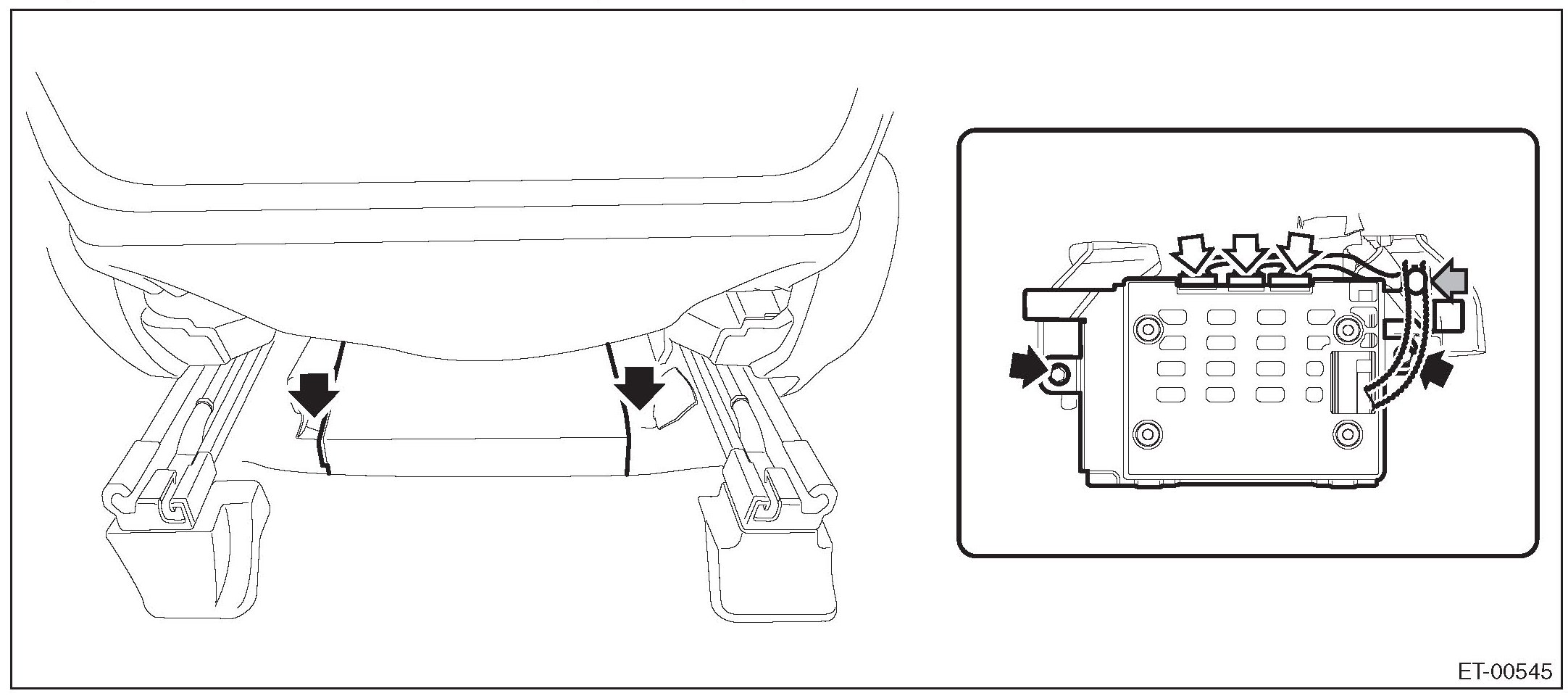 ET-00545