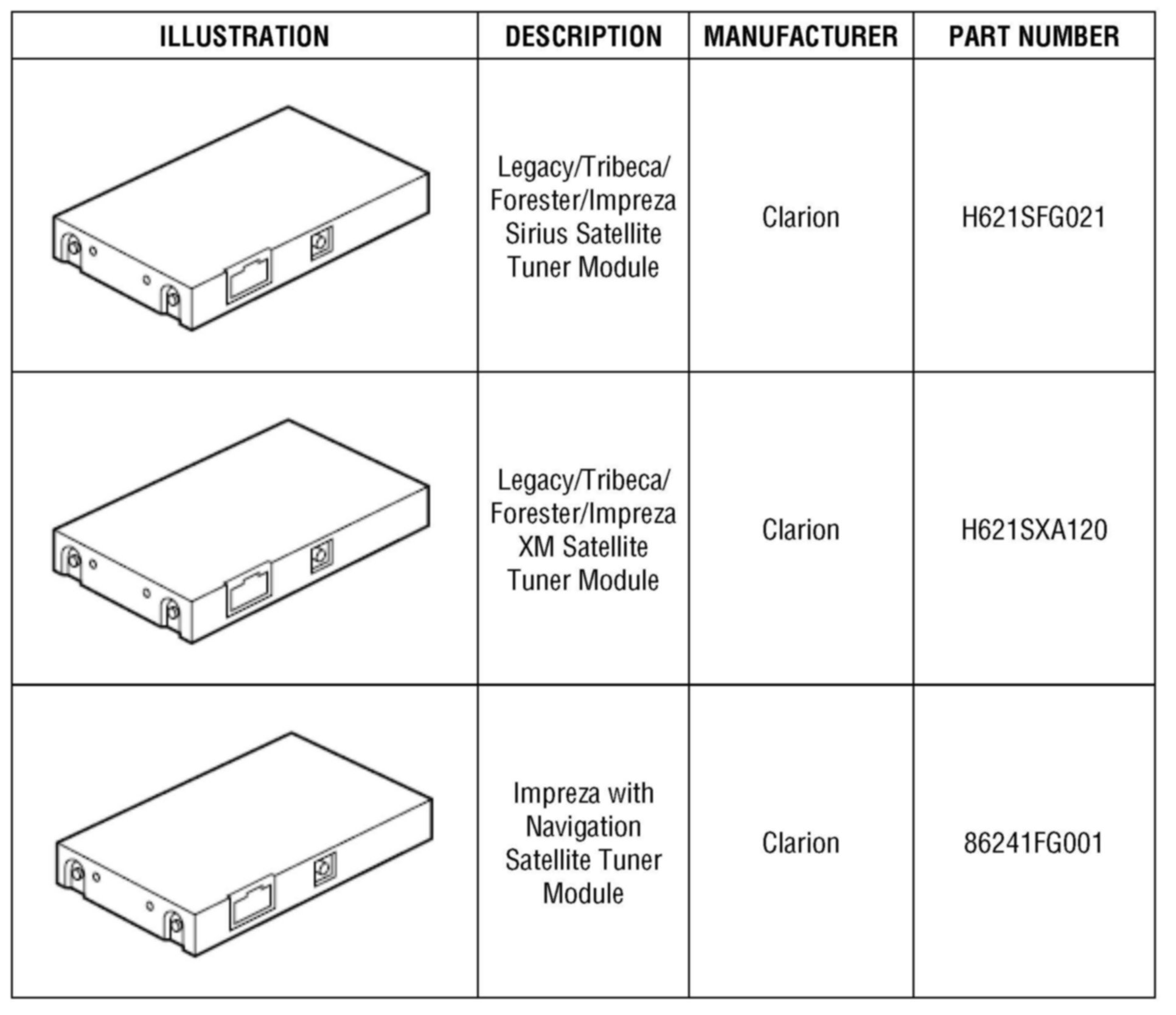 | ILLUSTRATION | DESCRIPTION | MANUFACTURER | PART NUMBER |
|---|---|---|---|
| | Legacy/Tribeca/ Forester/Impreza Sirius Satellite Tuner Module | Clarion | H621SFG021 |
| | Legacy/Tribeca/ Forester/Impreza XM Satellite Tuner Module | Clarion | H621SXA120 |
| | Impreza with Navigation Satellite Tuner Module | Clarion | 86241FG001 |