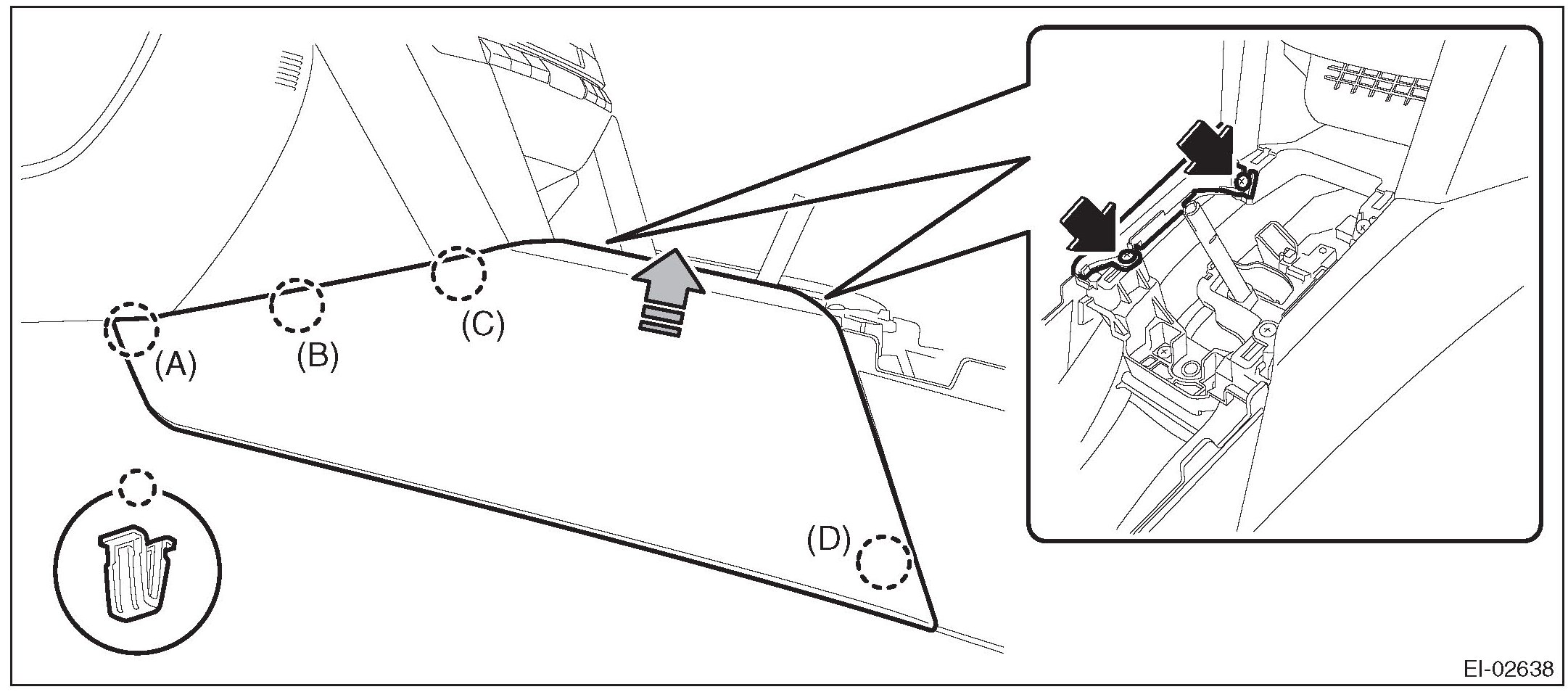 (A)
(B)
(C)
(D)
EI-02638