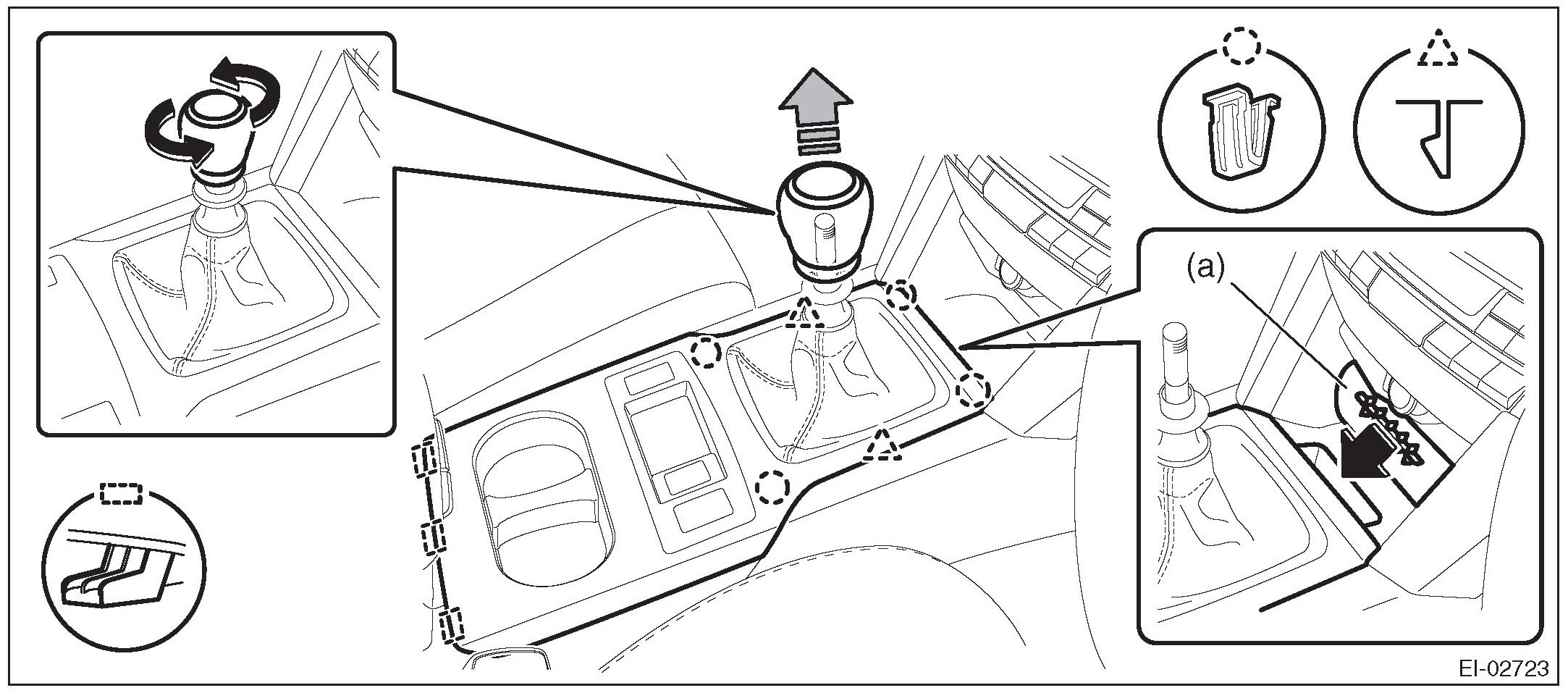 (a)

EI-02723