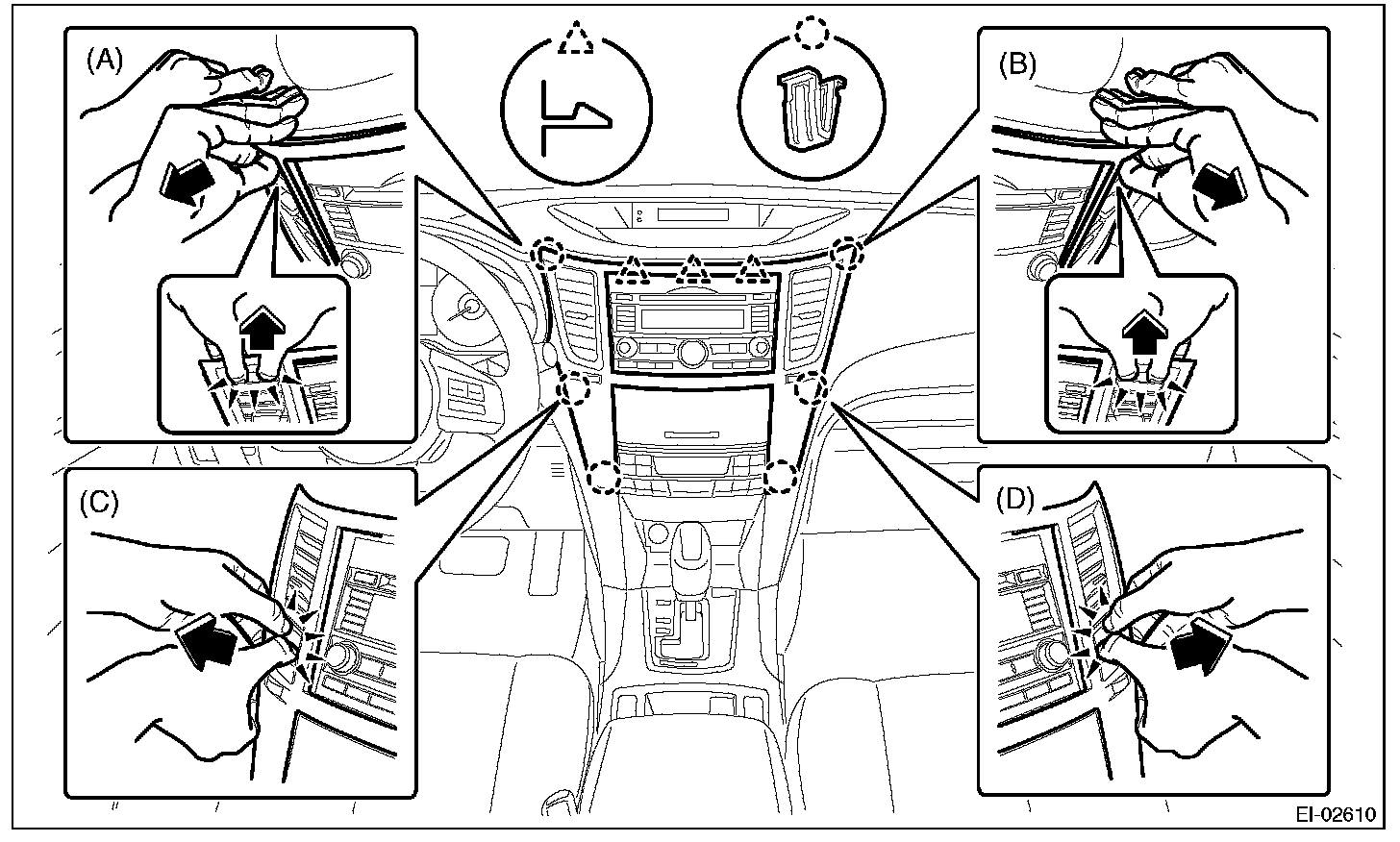 (A)

(B)

(C)

(D)

EI-02610