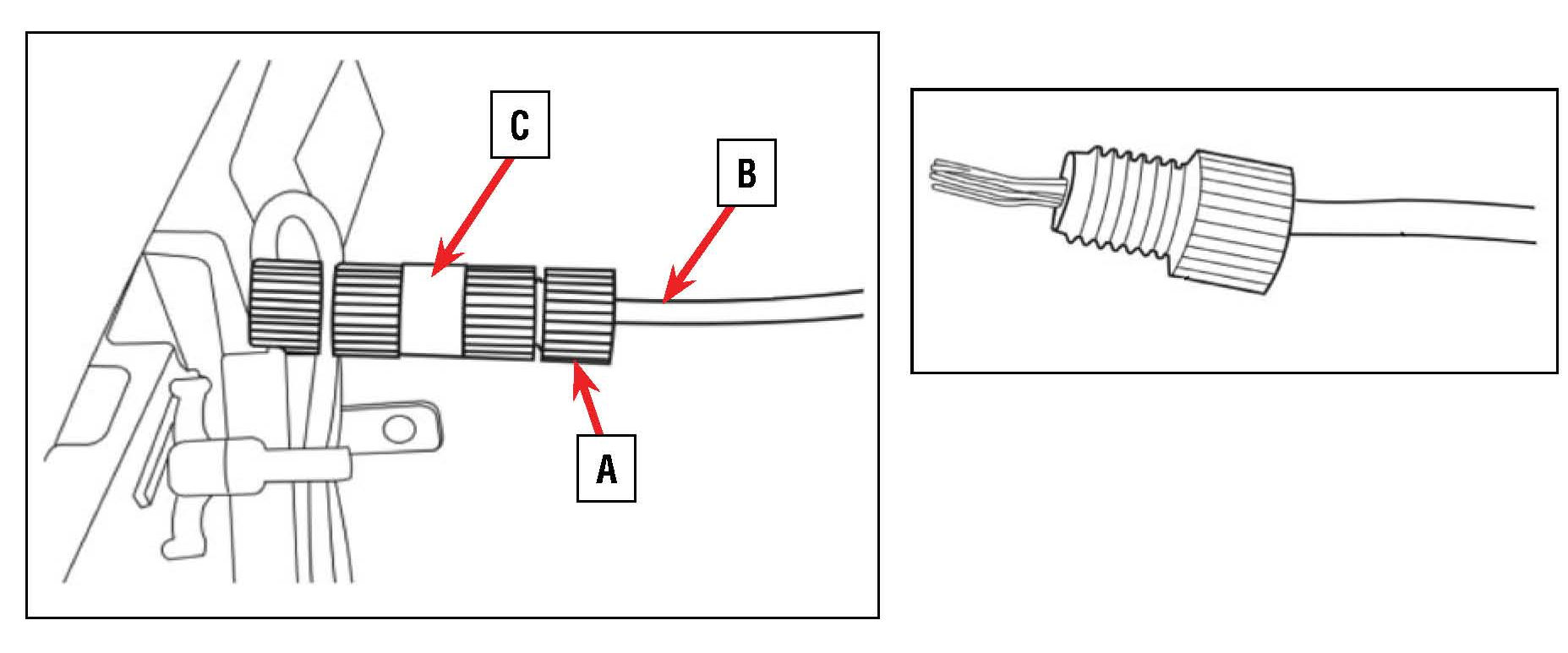 C
B
A