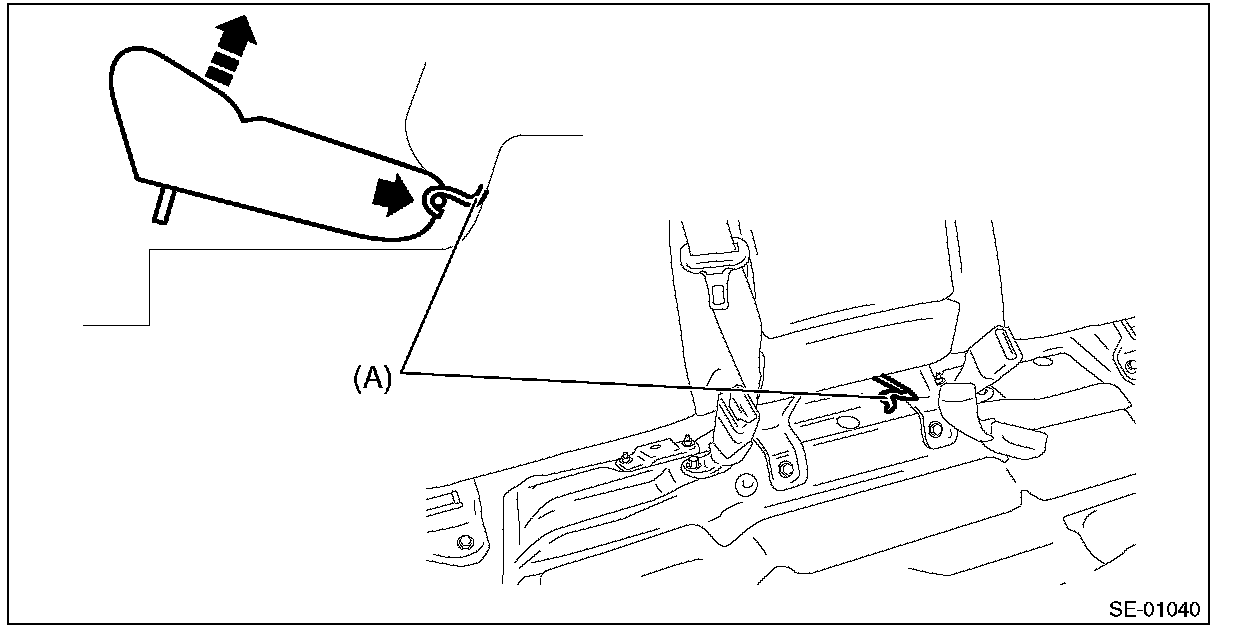 (A)

SE-01040