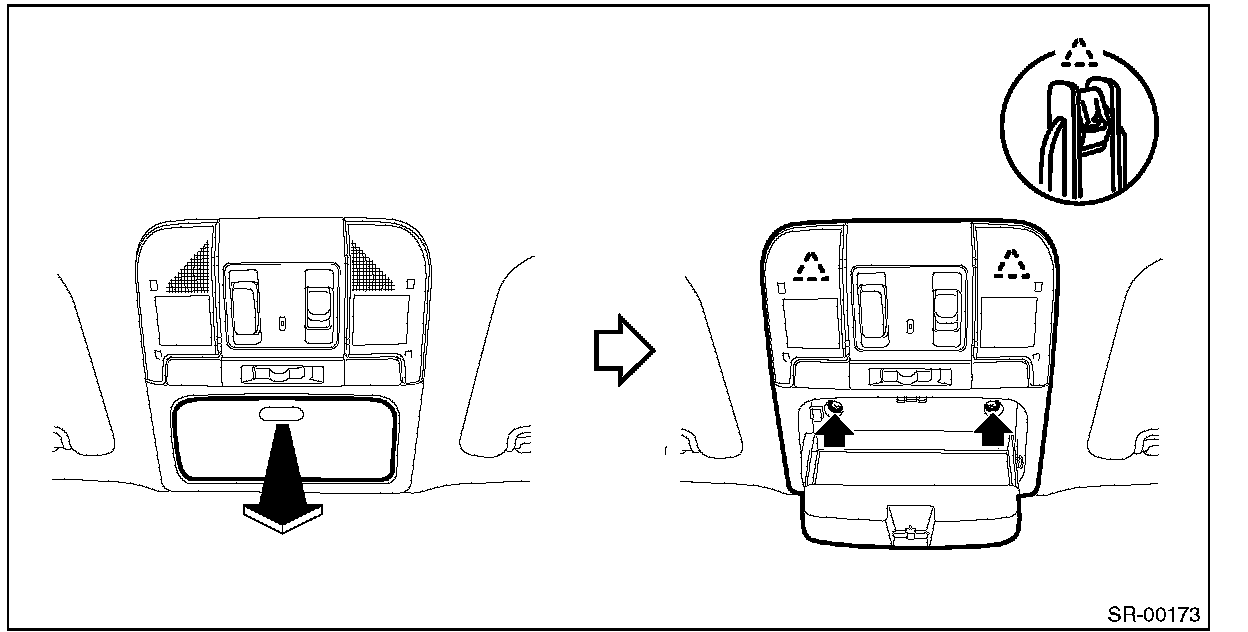 SR-00173