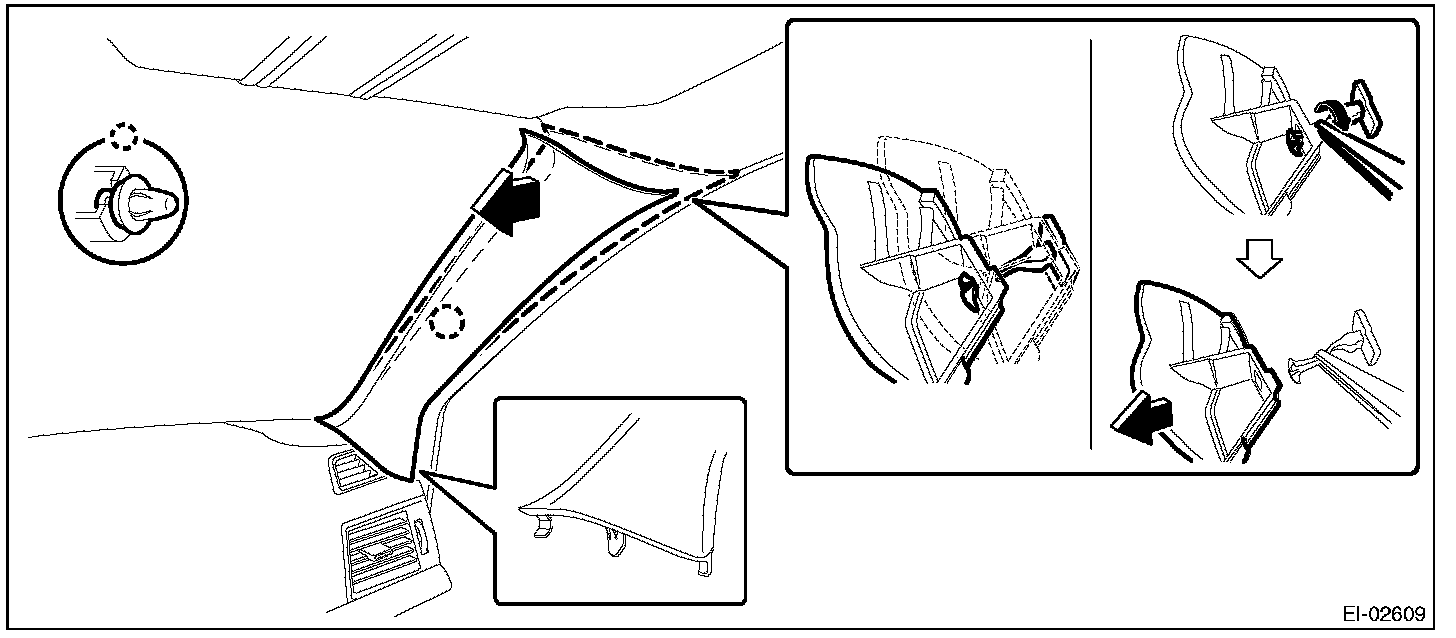 EI-02609