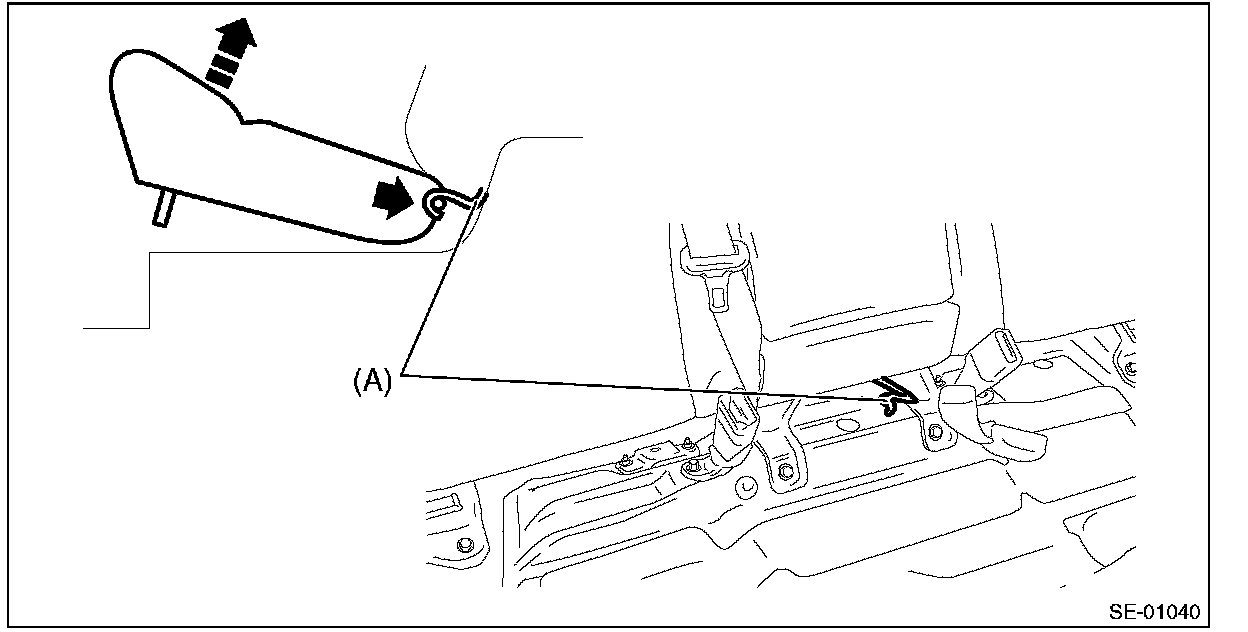 (A)

SE-01040