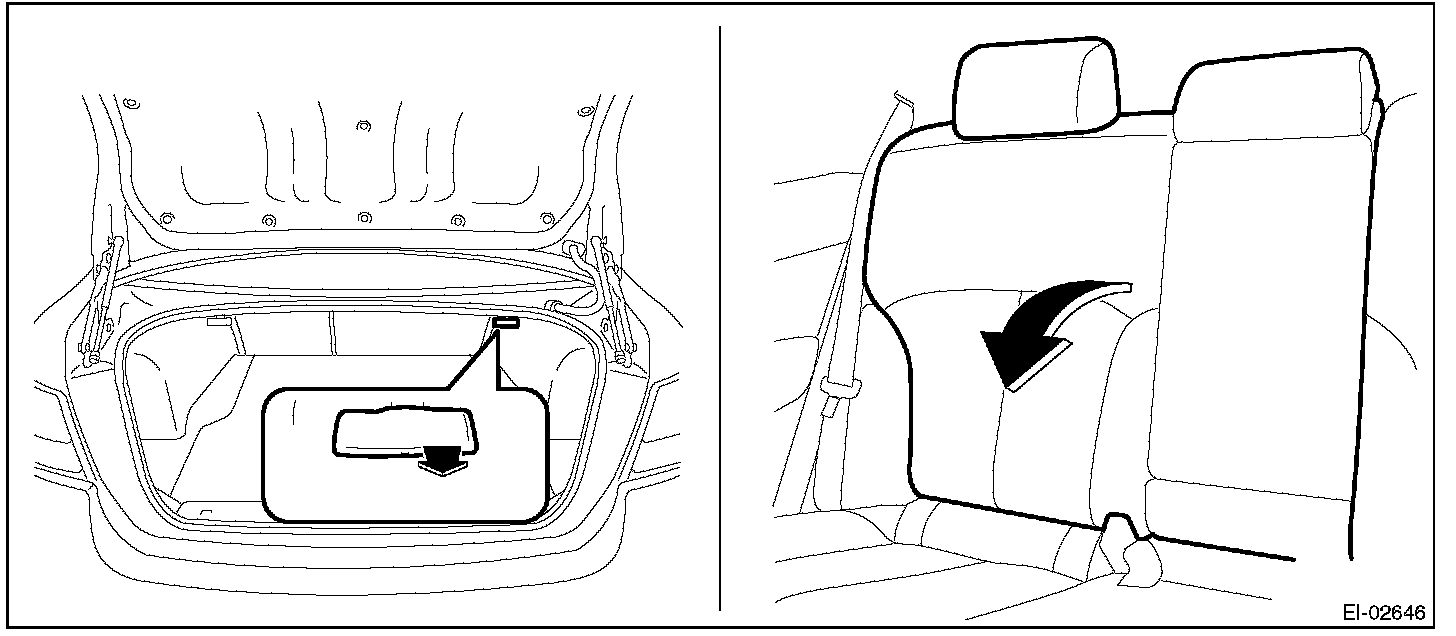 EI-02646