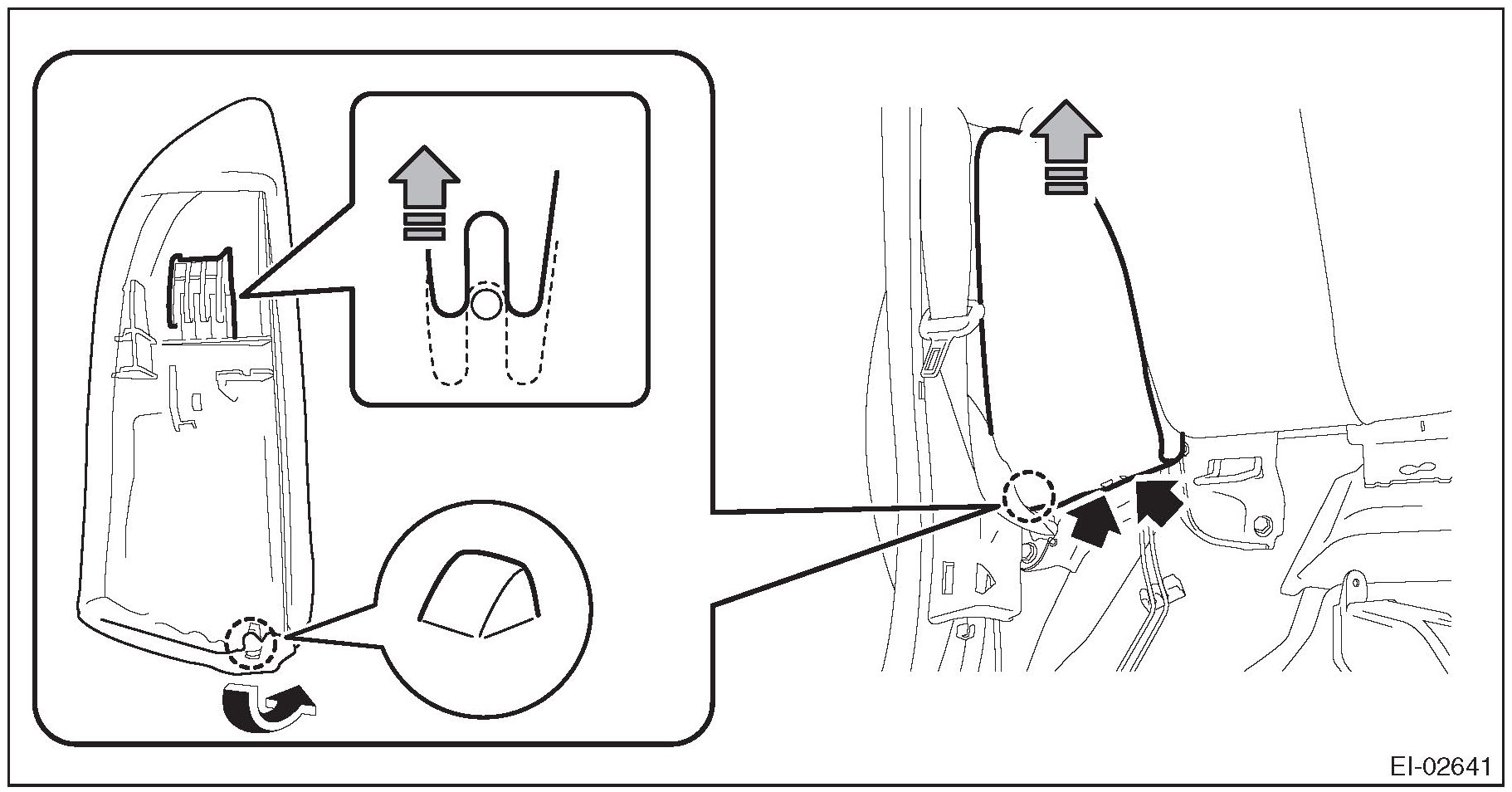 EI-02641