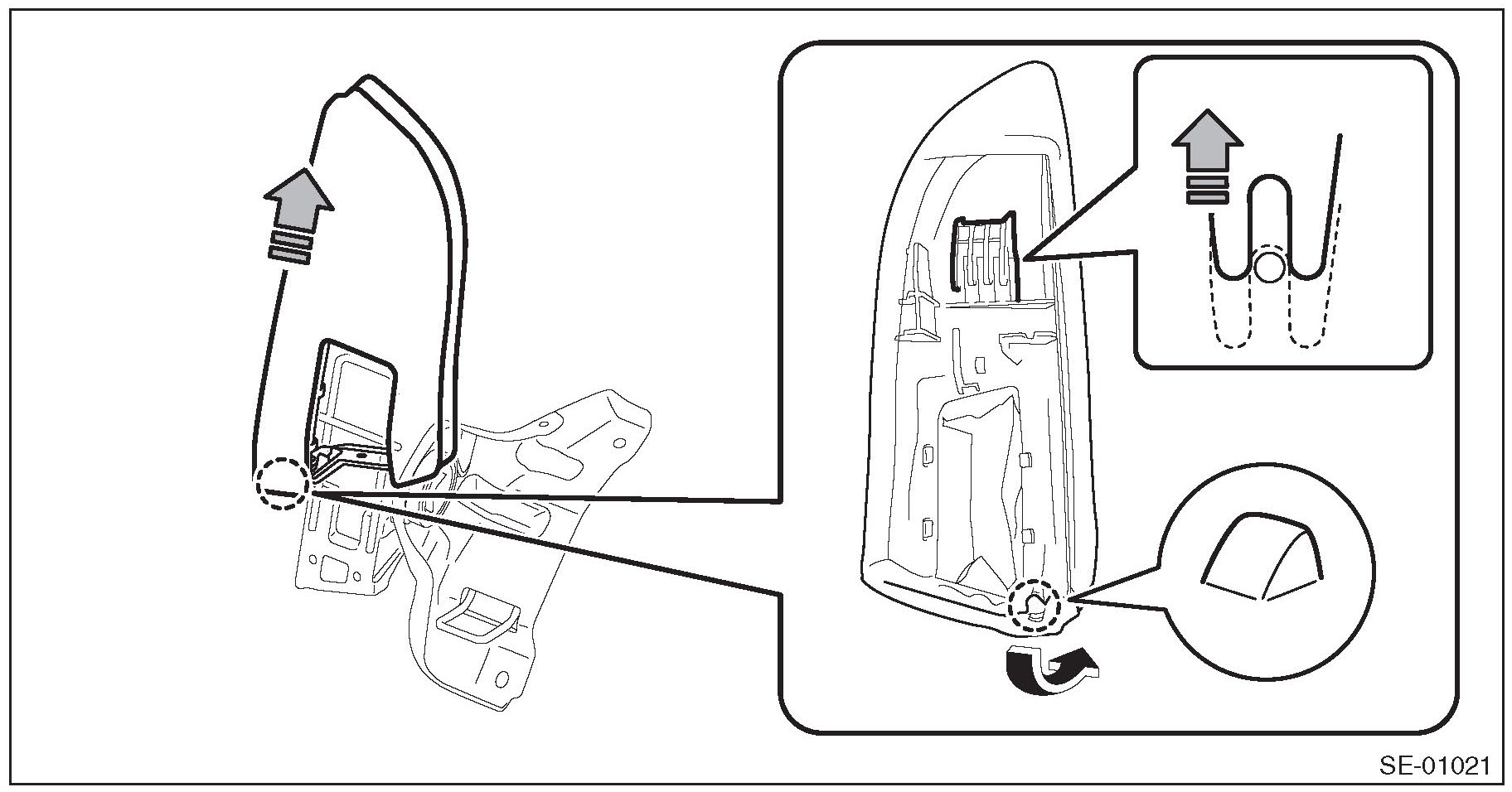 SE-01021