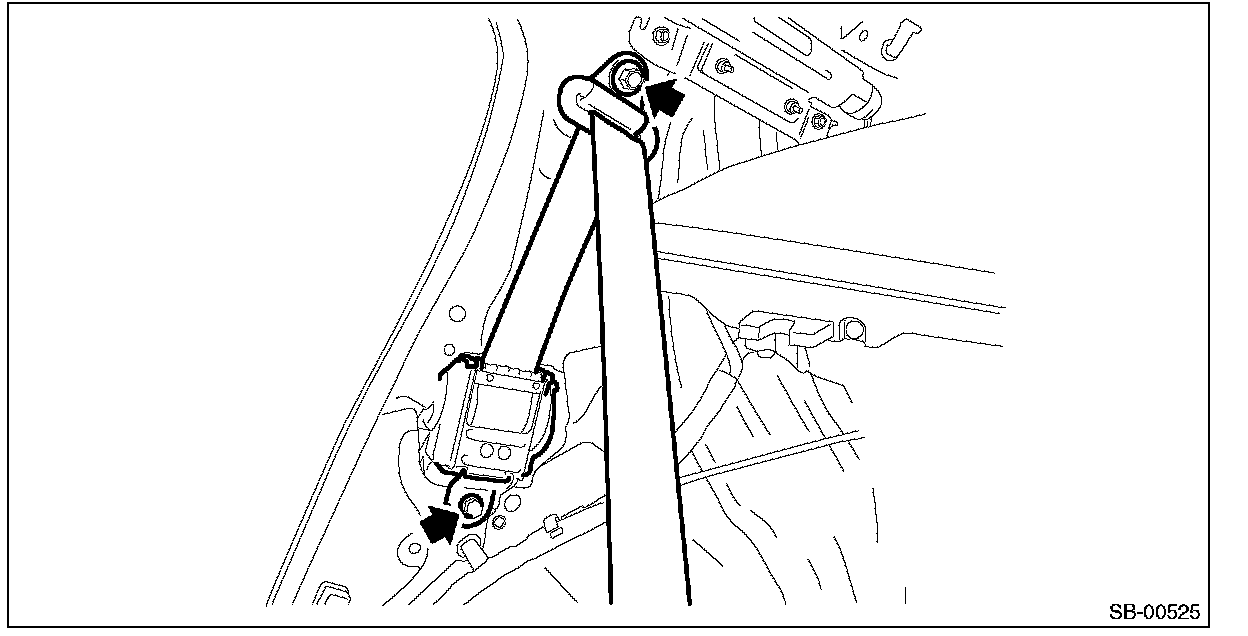 SB-00525