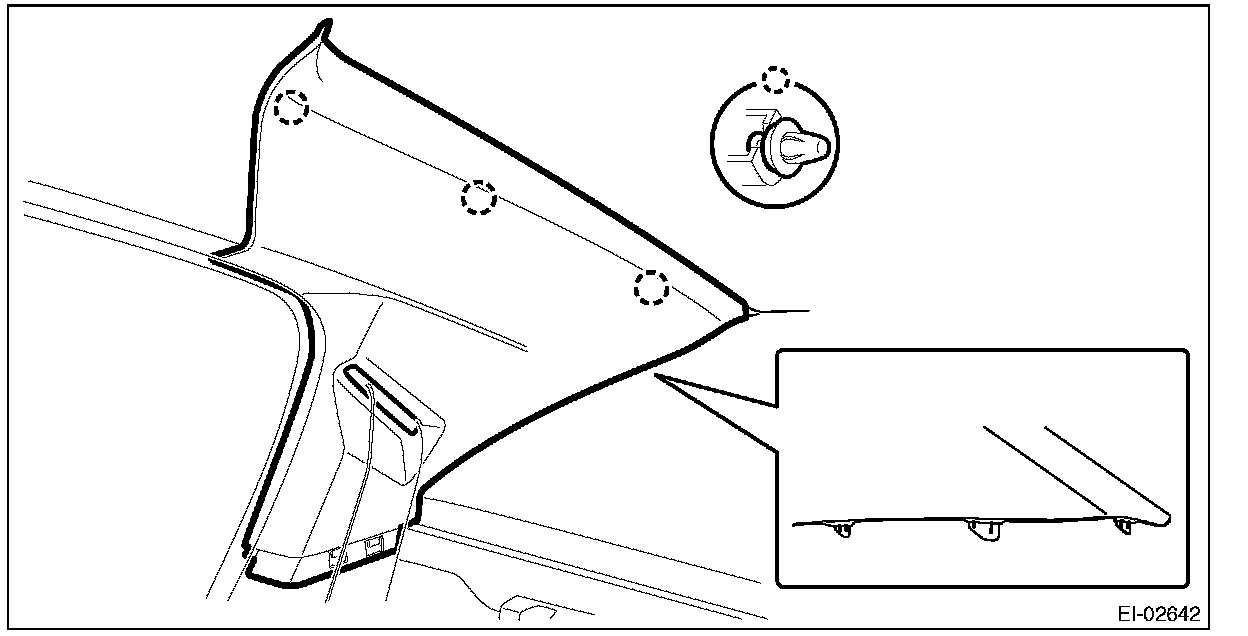 EI-02642