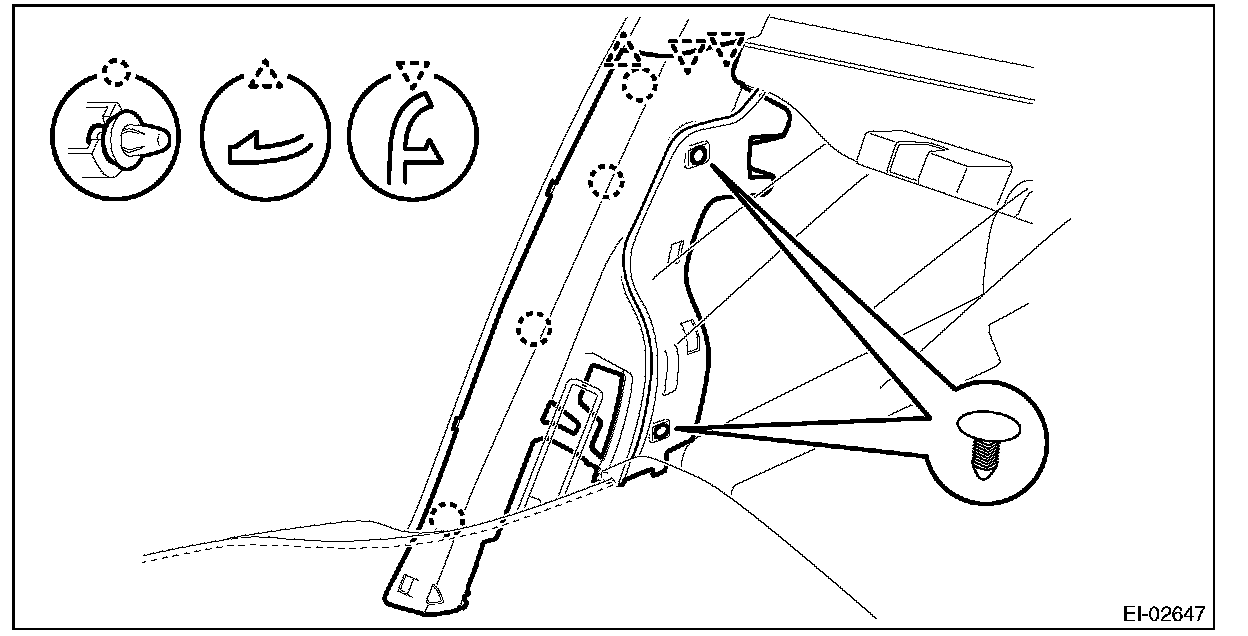 EI-02647