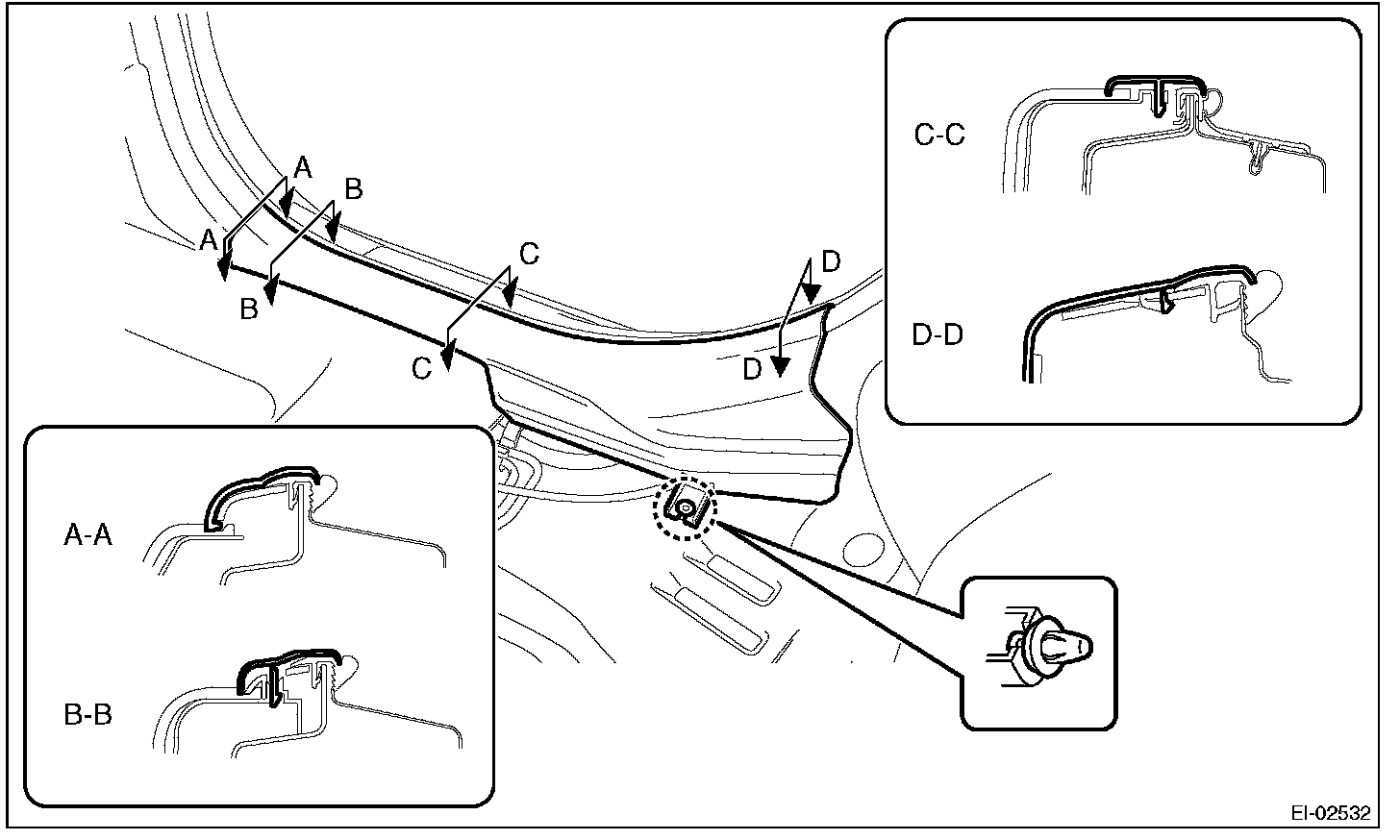 A
B
A
B
C
C
D
D
C-C
D-D
A-A
B-B
EI-02532